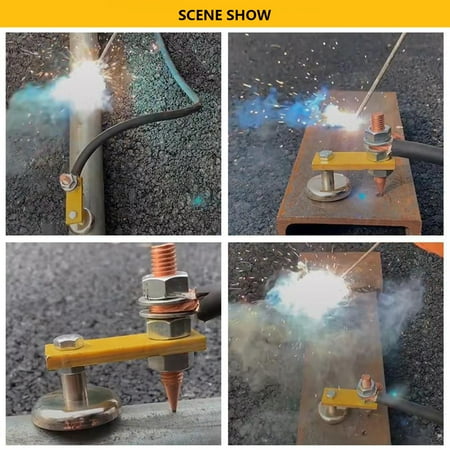 SCENE SHOW