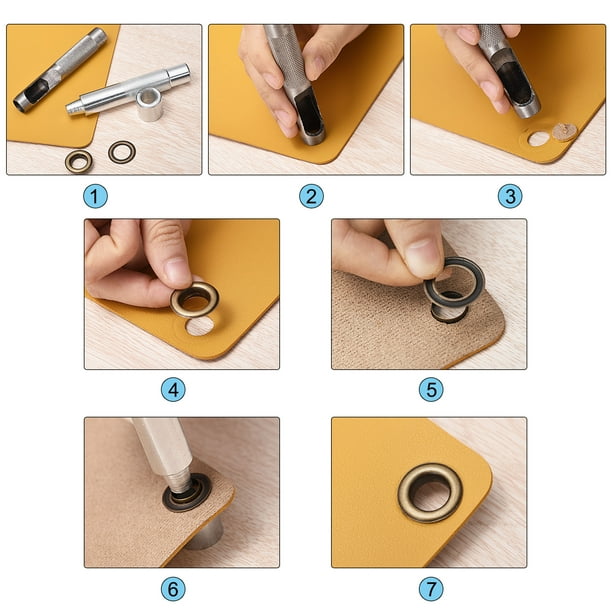 1

2

3

4

5

6

7