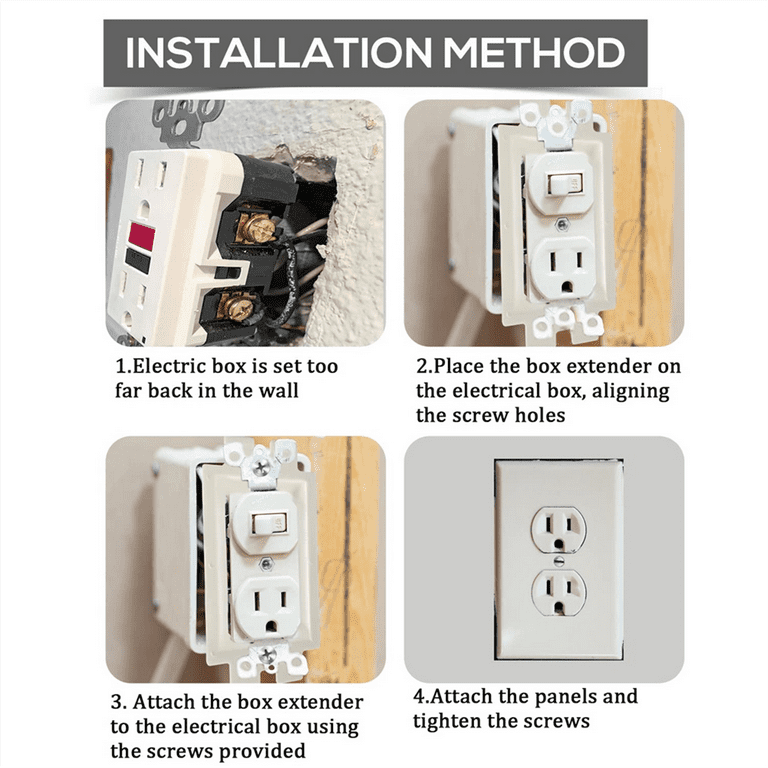 INSTALLATION METHOD

1.Electric box is set too far back in the wall

2.Place the box extender on the electrical box, aligning the screw holes

3. Attach the box extender to the electrical box using the screws provided

4.Attach the panels and tighten the screws