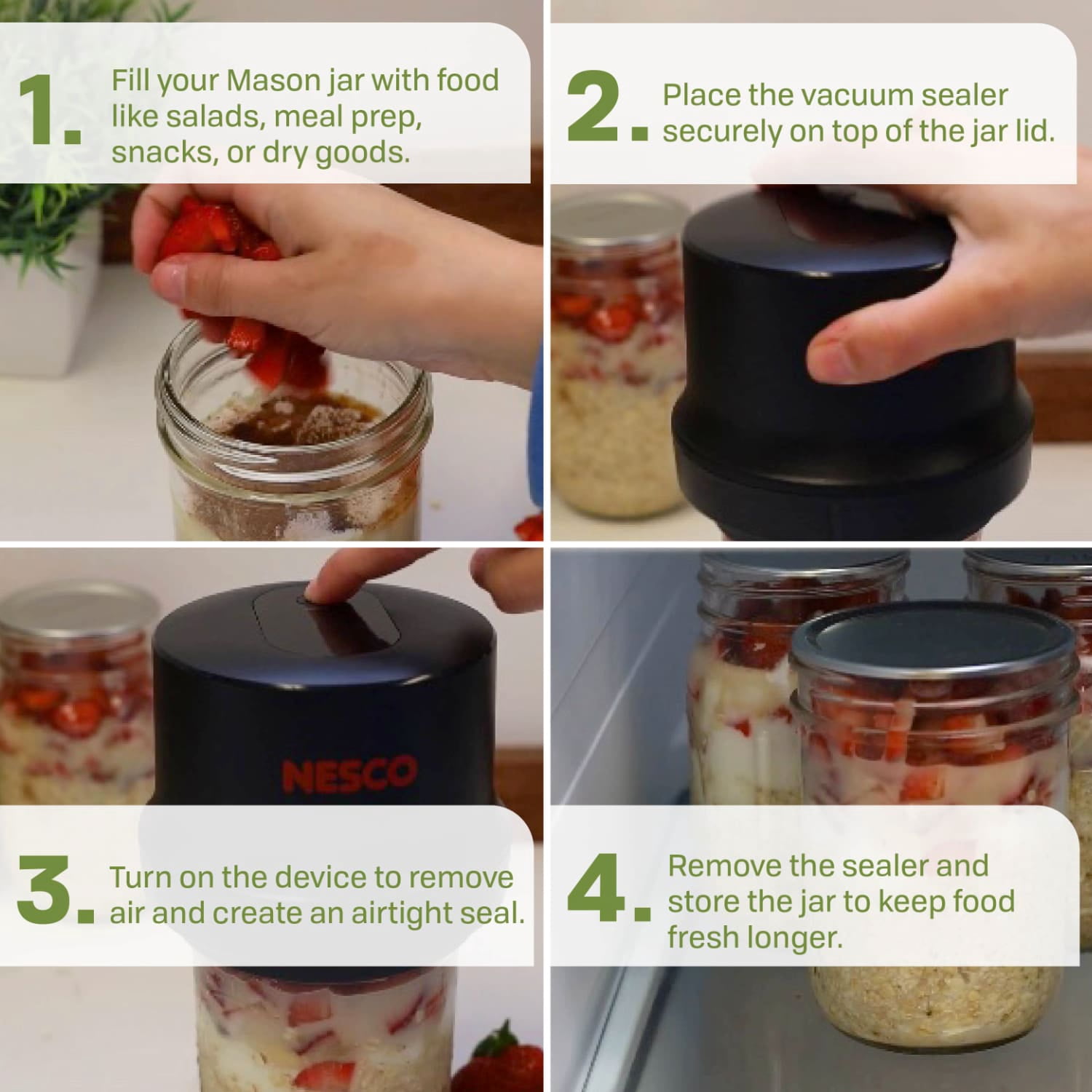 1. Fill your Mason jar with food like salads, meal prep, snacks, or dry goods.

2. Place the vacuum sealer securely on top of the jar lid.

NESCO

3. Turn on the device to remove air and create an airtight seal.

4. Remove the sealer and store the jar to keep food fresh longer.