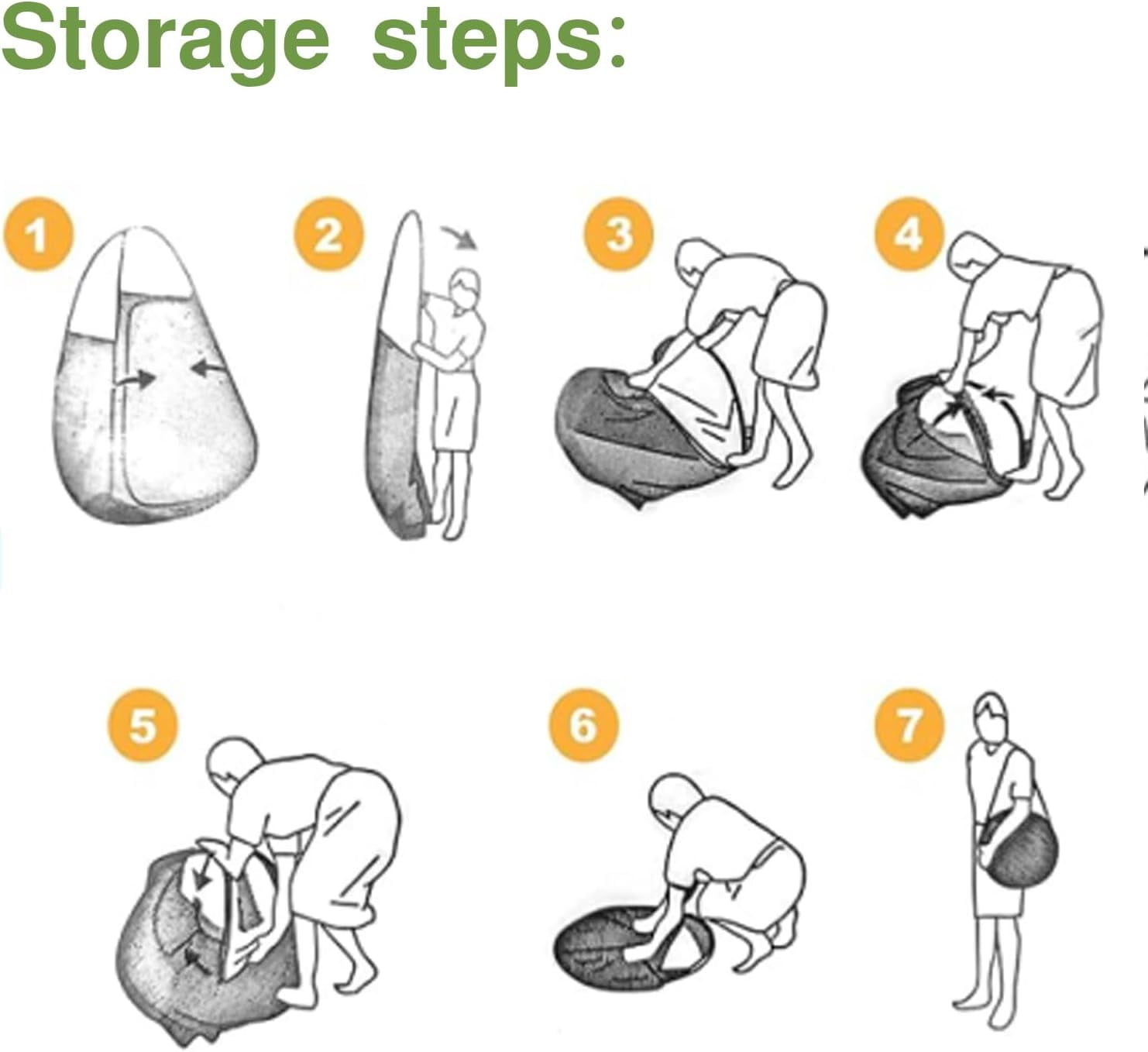 Storage steps:

1

2

3

4

5

6

7