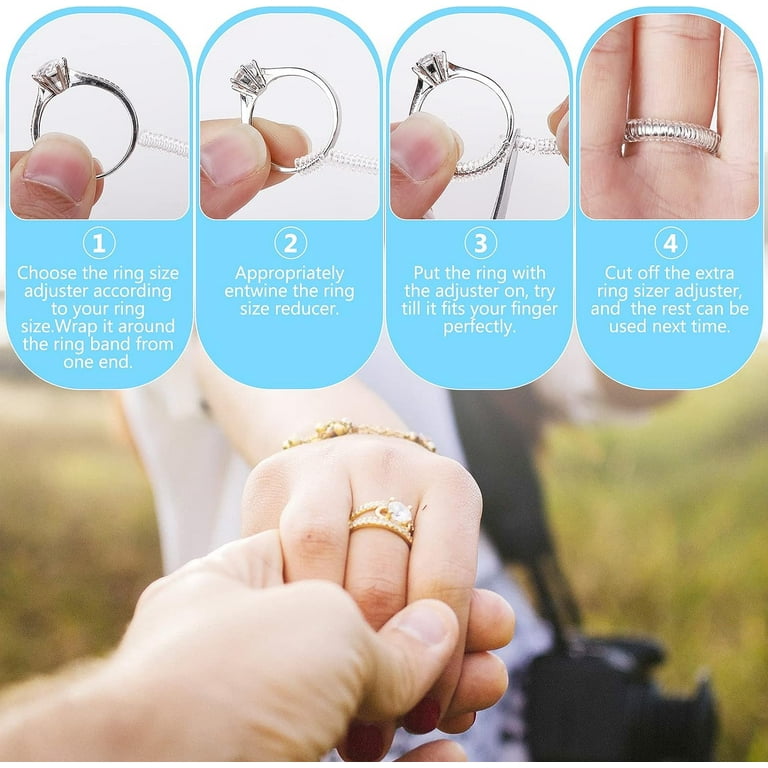 1
Choose the ring size adjuster according to your ring size.Wrap it around the ring band from one end.

2
Appropriately entwine the ring size reducer.

3
Put the ring with the adjuster on, try till it fits your finger perfectly.

4
Cut off the extra ring sizer adjuster, and the rest can be used next time.