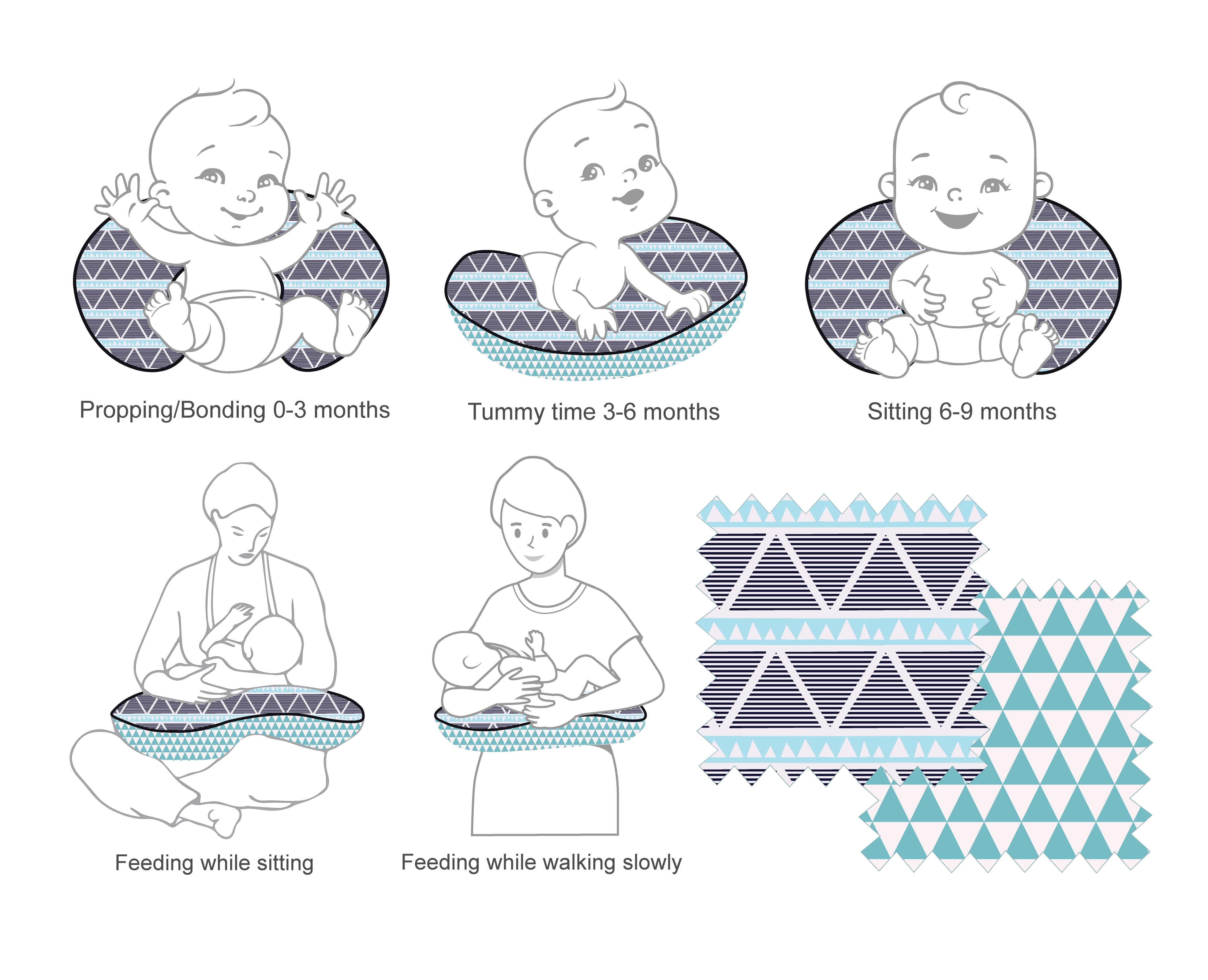 Propping/Bonding 0-3 months

Tummy time 3-6 months

Sitting 6-9 months

Feeding while sitting

Feeding while walking slowly