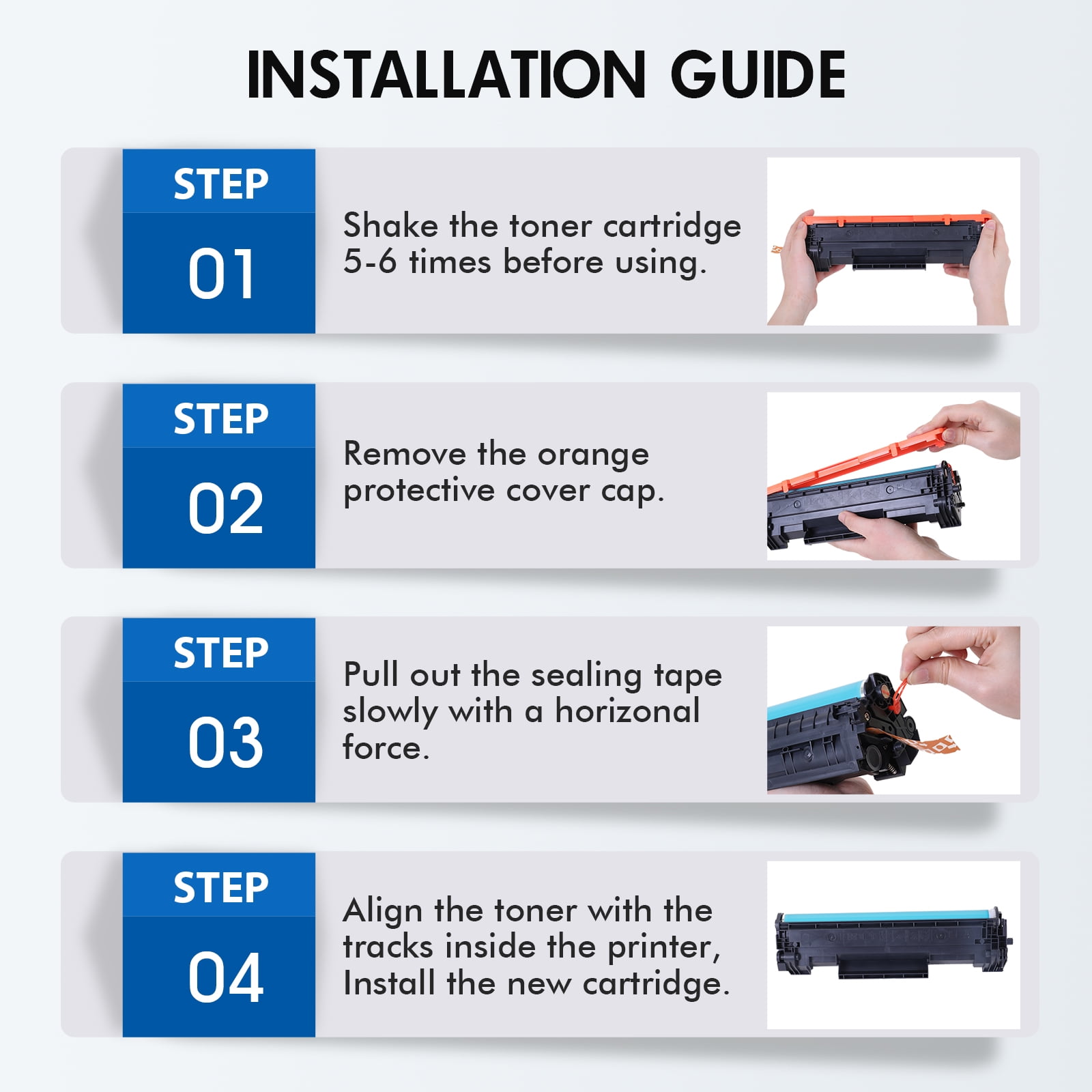 INSTALLATION GUIDE

STEP
01

Shake the toner cartridge 5-6 times before using.

STEP
02

Remove the orange protective cover cap.

STEP
03

Pull out the sealing tape slowly with a horizonal force.

STEP
04

Align the toner with the tracks inside the printer, Install the new cartridge.