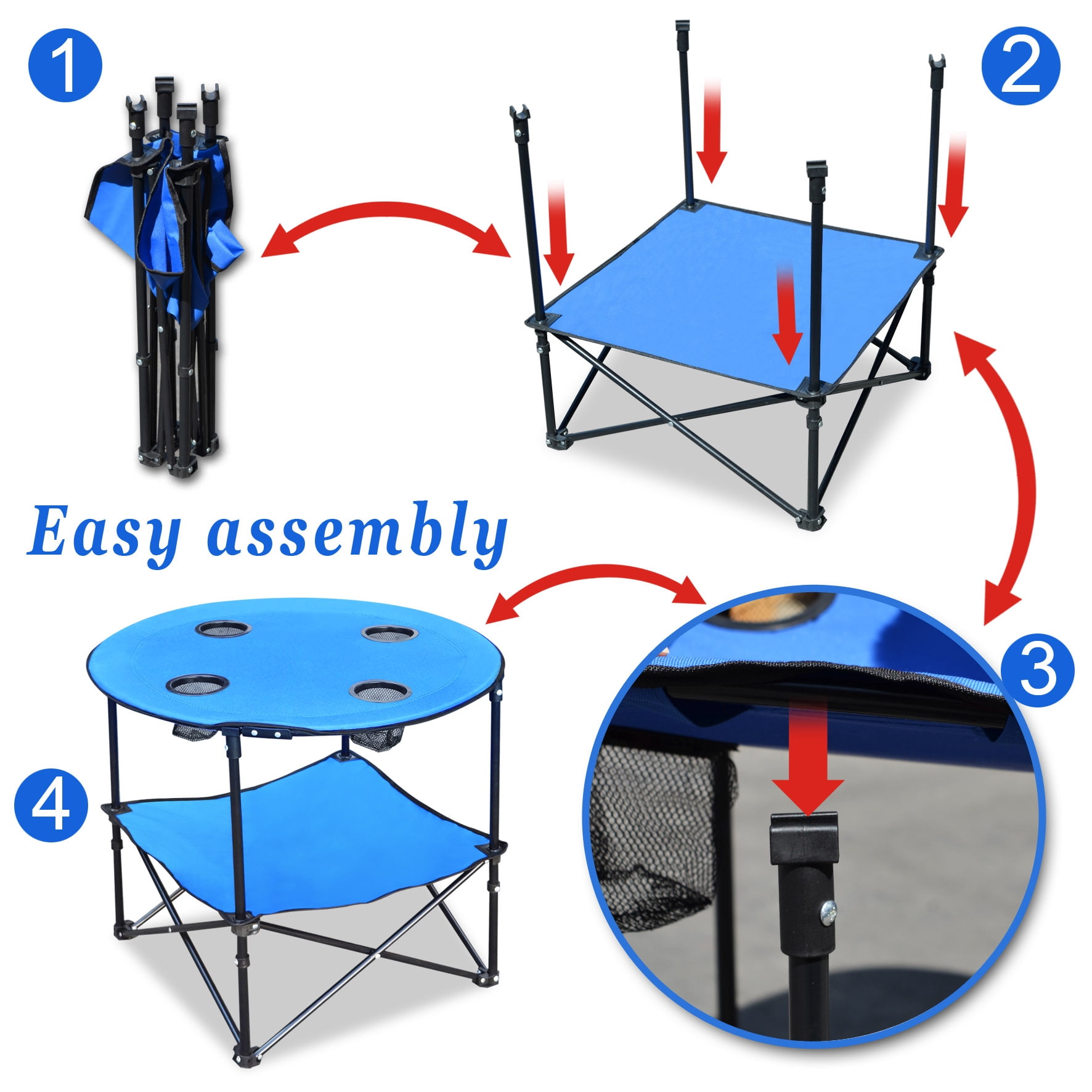 1

2

Easy assembly

3

4