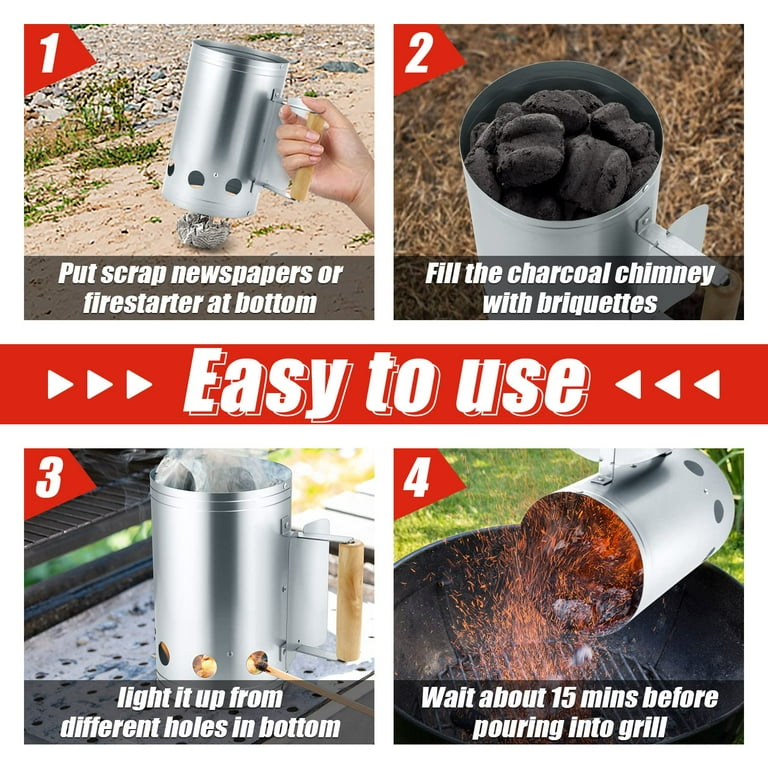 1

Put scrap newspapers or firestarter at bottom

2

Fill the charcoal chimney with briquettes

Easy to use

3

light it up from different holes in bottom

4

Wait about 15 mins before pouring into grill