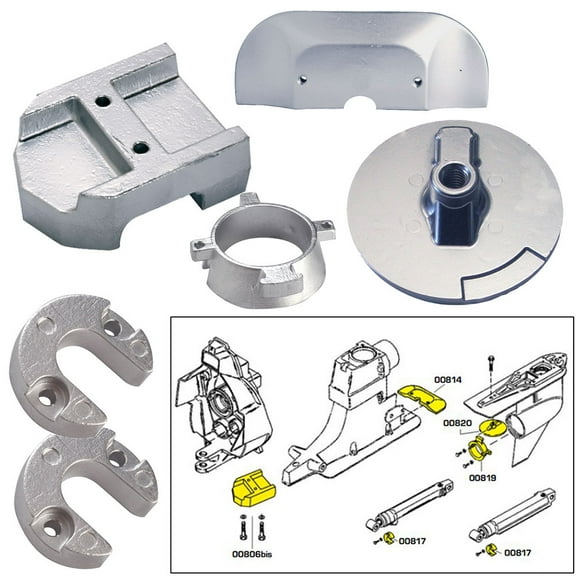 00814

00820

00819

00806bis

00817

00817