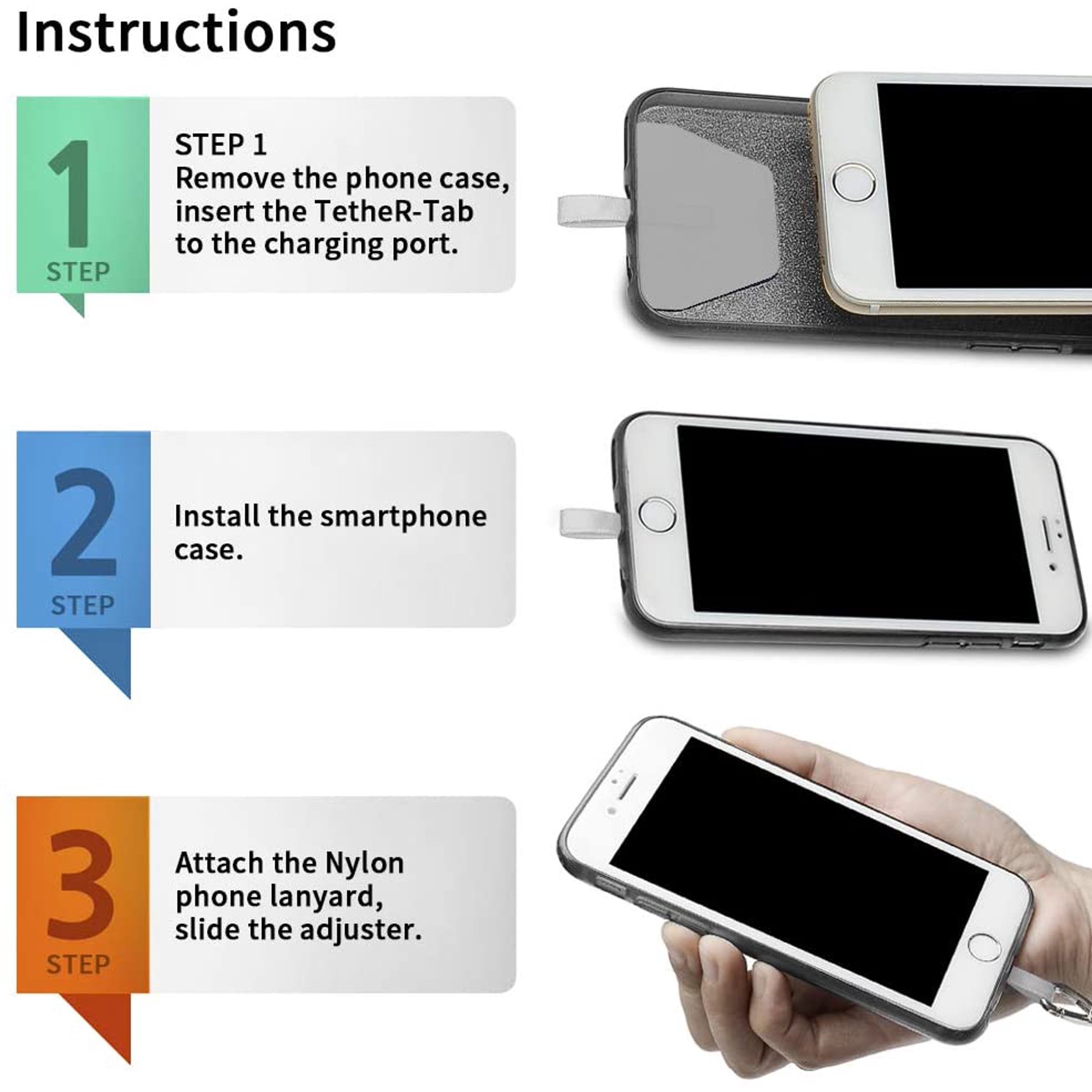 Instructions

1
STEP

STEP 1
Remove the phone case, insert the TetheR-Tab to the charging port.

2
STEP

Install the smartphone case.

3
STEP

Attach the Nylon phone lanyard, slide the adjuster.