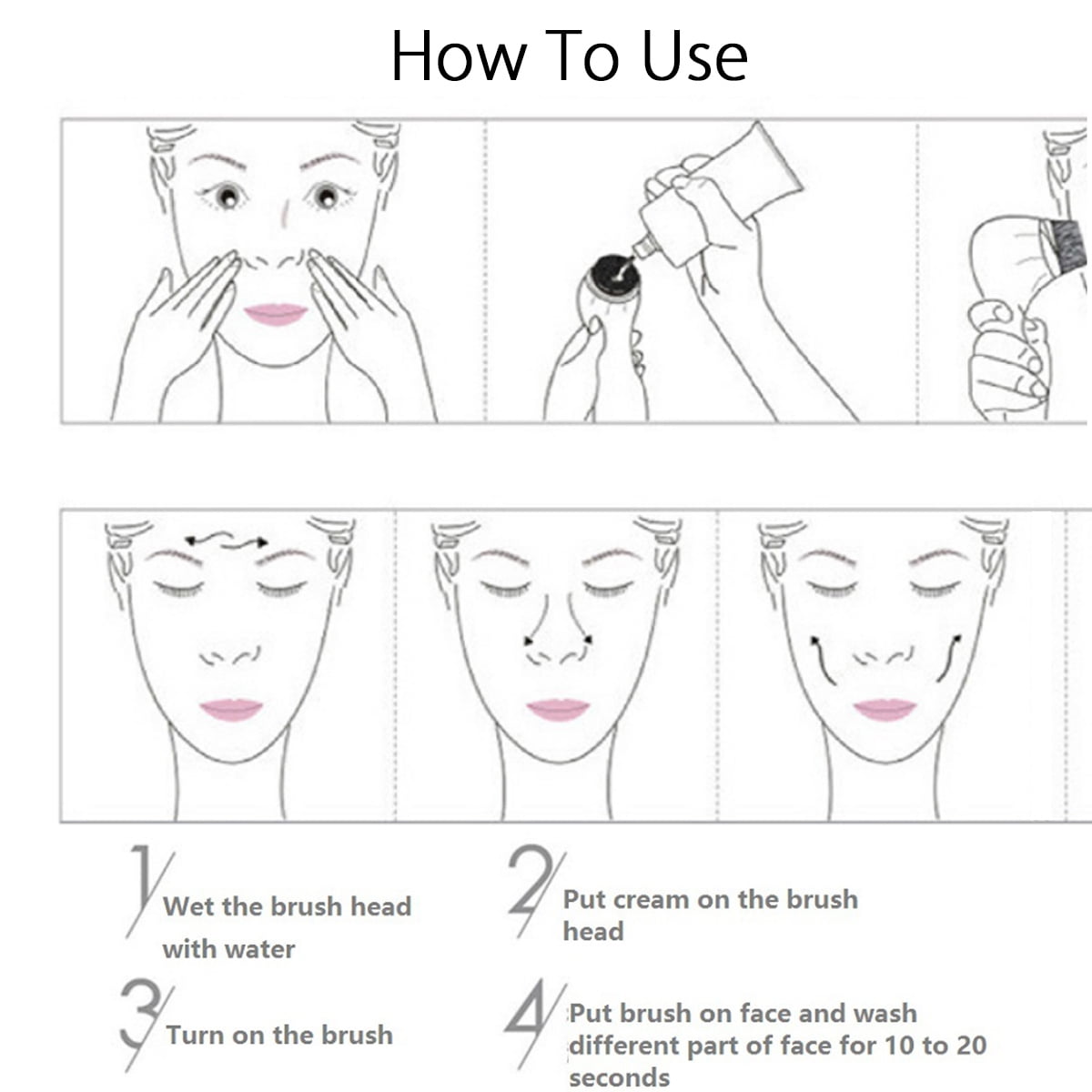 How To Use

1 Wet the brush head with water

2 Put cream on the brush head

3 Turn on the brush

4 Put brush on face and wash different part of face for 10 to 20 seconds