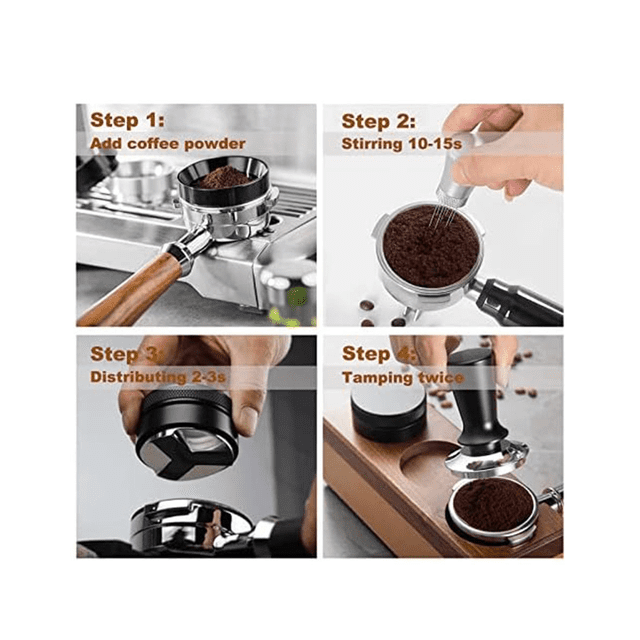 Step 1:
Add coffee powder

Step 2:
Stirring 10-15s

Step 3:
Distributing 2-3s

Step 4:
Tamping twice