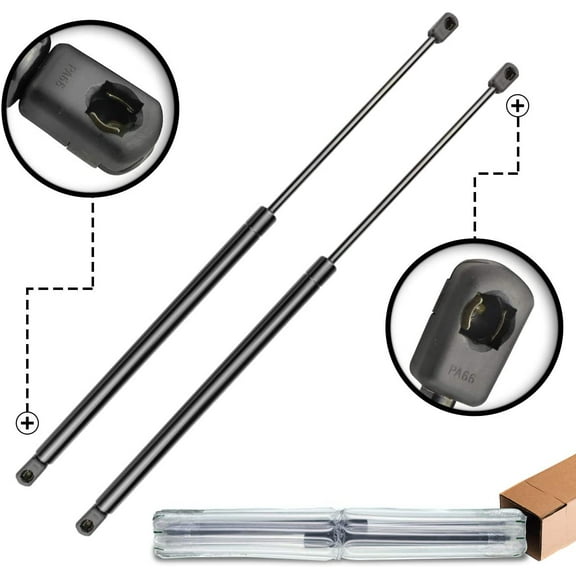 PA66

PA66