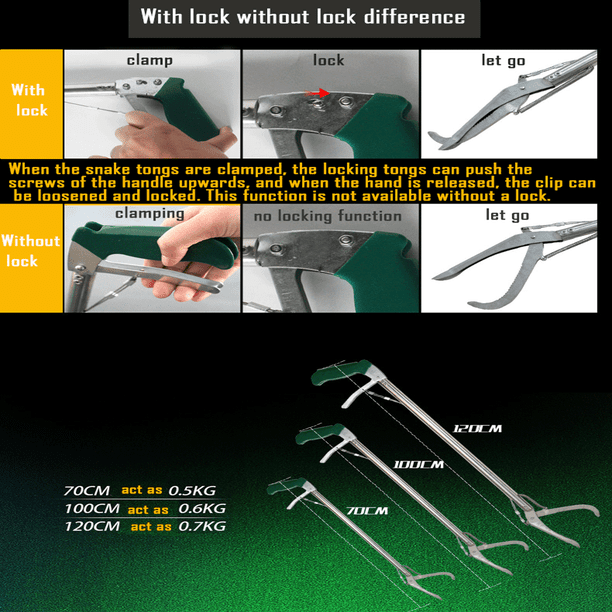 With lock without lock difference

With lock

clamp

lock

let go

When the snake tongs are clamped, the locking tongs can push the screws of the handle upwards, and when the hand is released, the clip can be loosened and locked. This function is not available without a lock.

Without lock

clamping

no locking function

let go

120CM

100CM

70CM

70CM act as 0.5KG
100CM act as 0.6KG
120CM act as 0.7KG