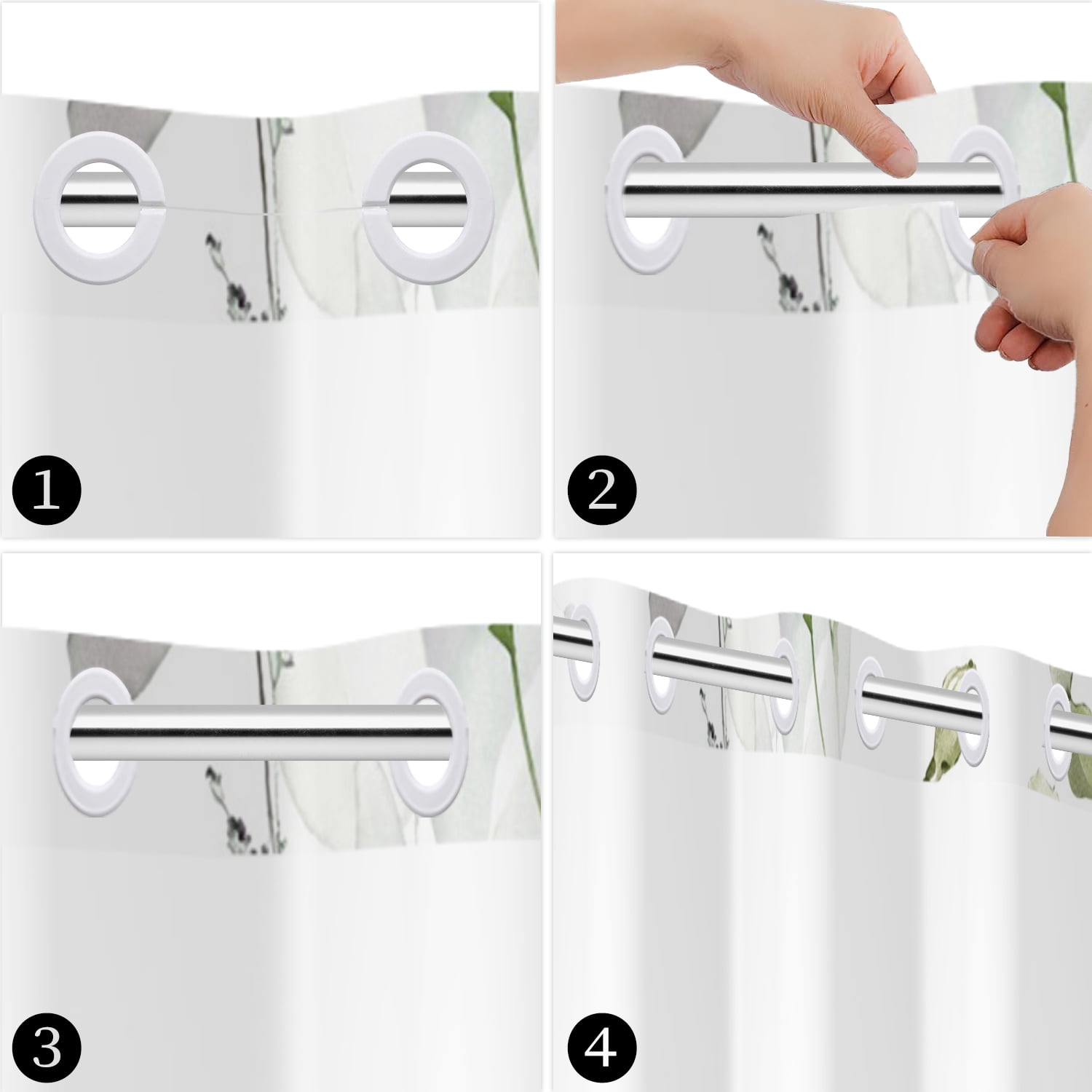 1

2

3

4