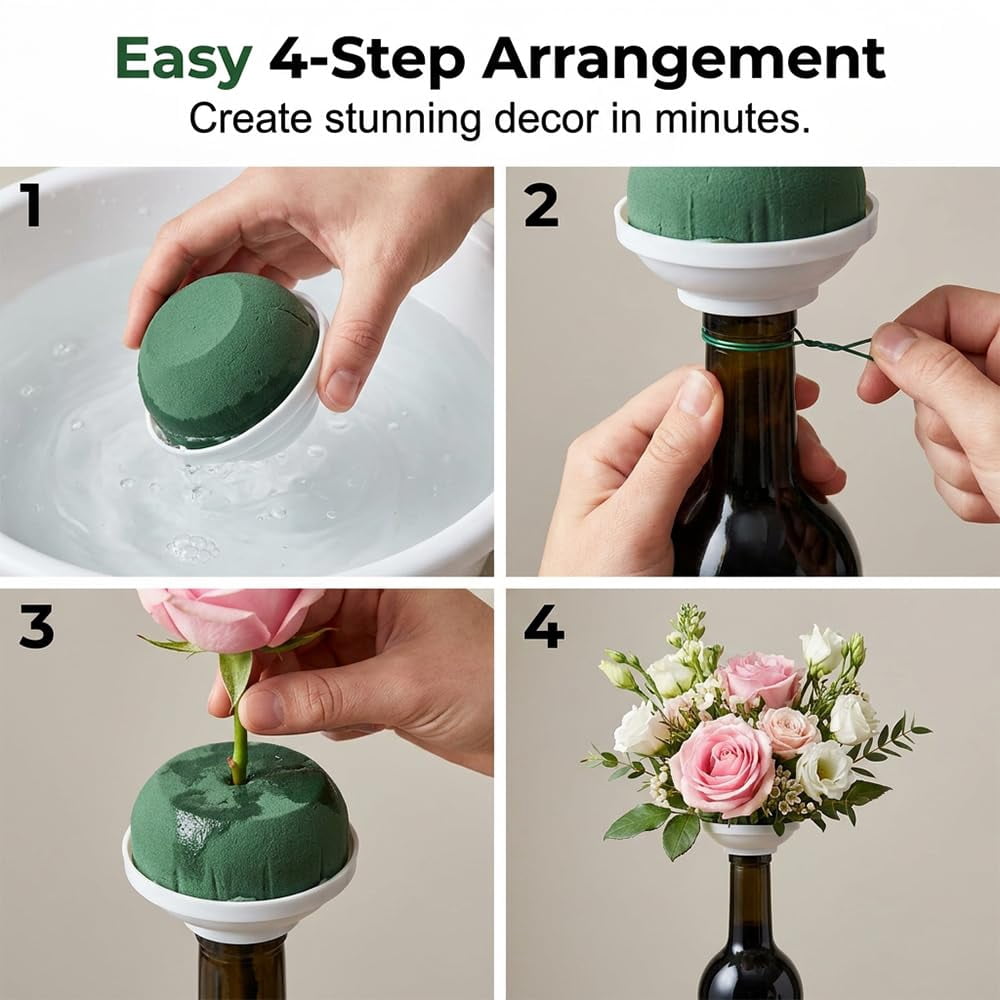 Easy 4-Step Arrangement
Create stunning decor in minutes.

1

2

3

4