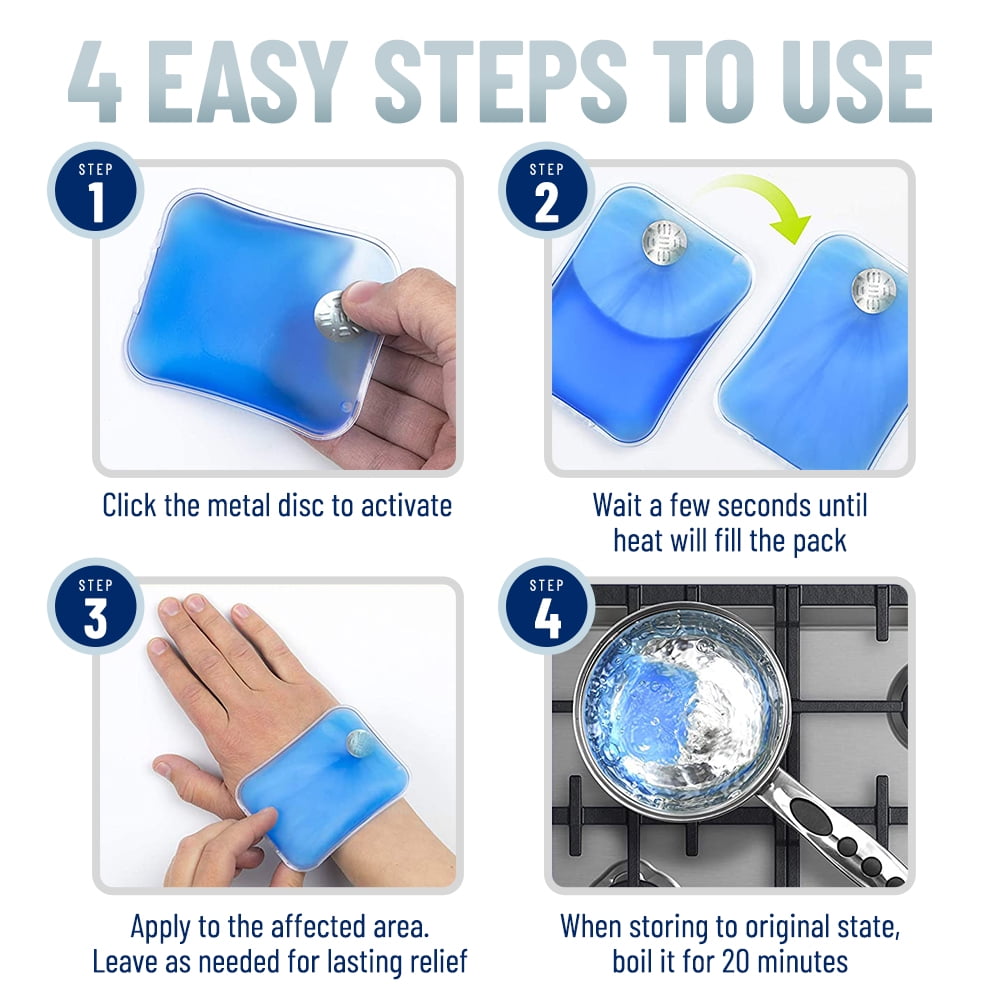 4 EASY STEPS TO USE

STEP
1

Click the metal disc to activate

STEP
2

Wait a few seconds until heat will fill the pack

STEP
3

Apply to the affected area. Leave as needed for lasting relief

STEP
4

When storing to original state, boil it for 20 minutes