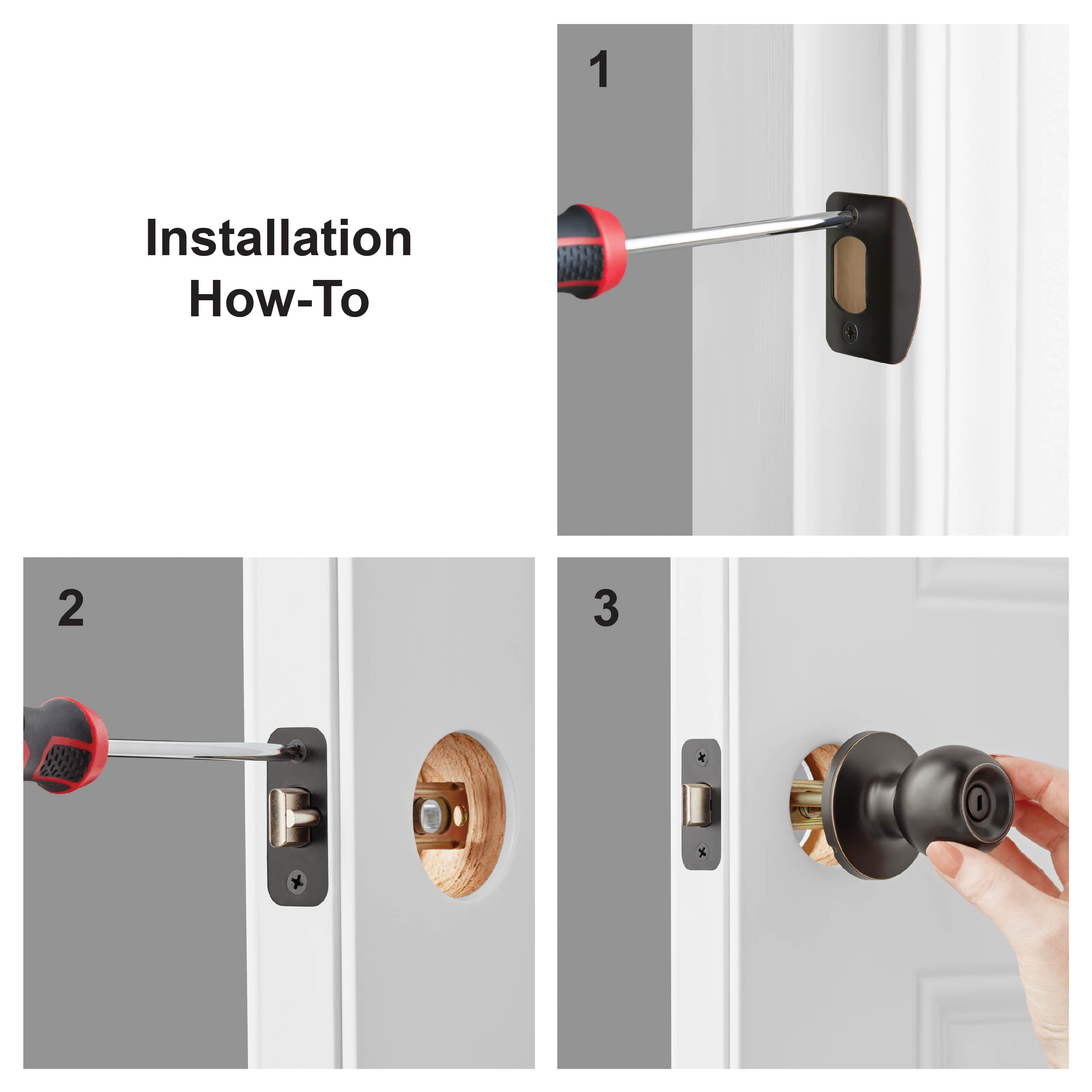 Installation
How-To

1

2

3