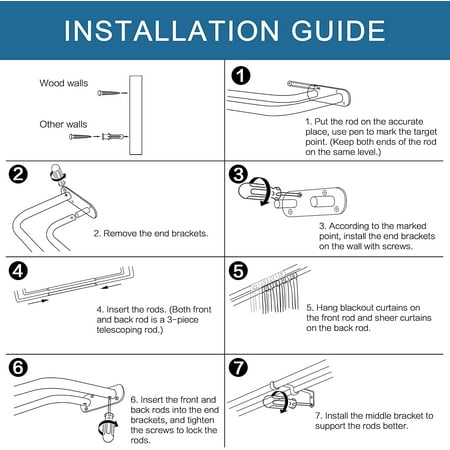 INSTALLATION GUIDE

Wood walls

Other walls

1

1. Put the rod on the accurate place, use pen to mark the target point. (Keep both ends of the rod on the same level.)

2

2. Remove the end brackets.

3

3. According to the marked point, install the end brackets on the wall with screws.

4

4. Insert the rods. (Both front and back rod is a 3-piece telescoping rod.)

5

5. Hang blackout curtains on the front rod and sheer curtains on the back rod.

6

6. Insert the front and back rods into the end brackets, and tighten the screws to lock the rods.

7

7. Install the middle bracket to support the rods better.