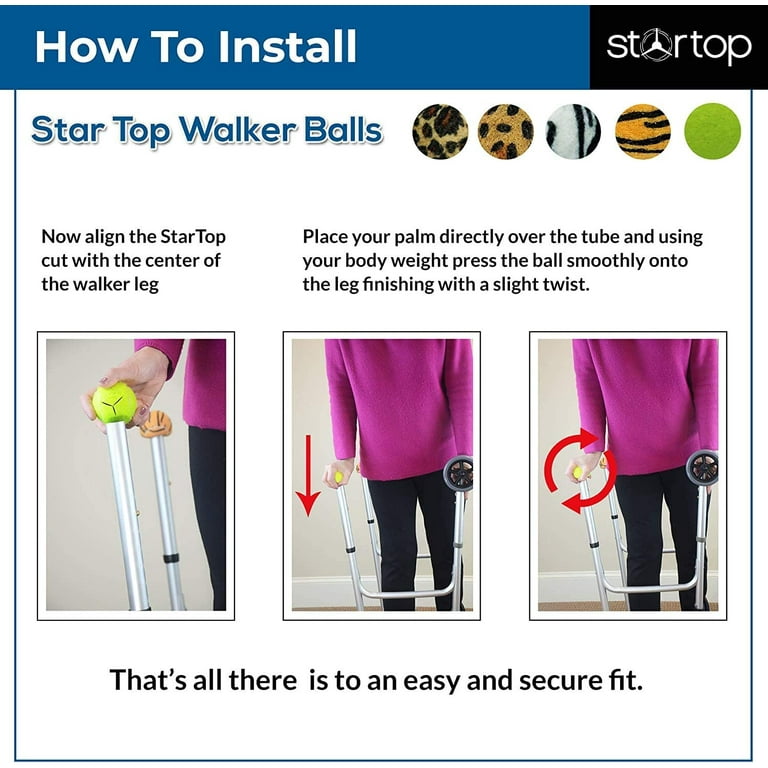 How To Install

startop

Star Top Walker Balls

Now align the StarTop cut with the center of the walker leg

Place your palm directly over the tube and using your body weight press the ball smoothly onto the leg finishing with a slight twist.

That's all there is to an easy and secure fit.