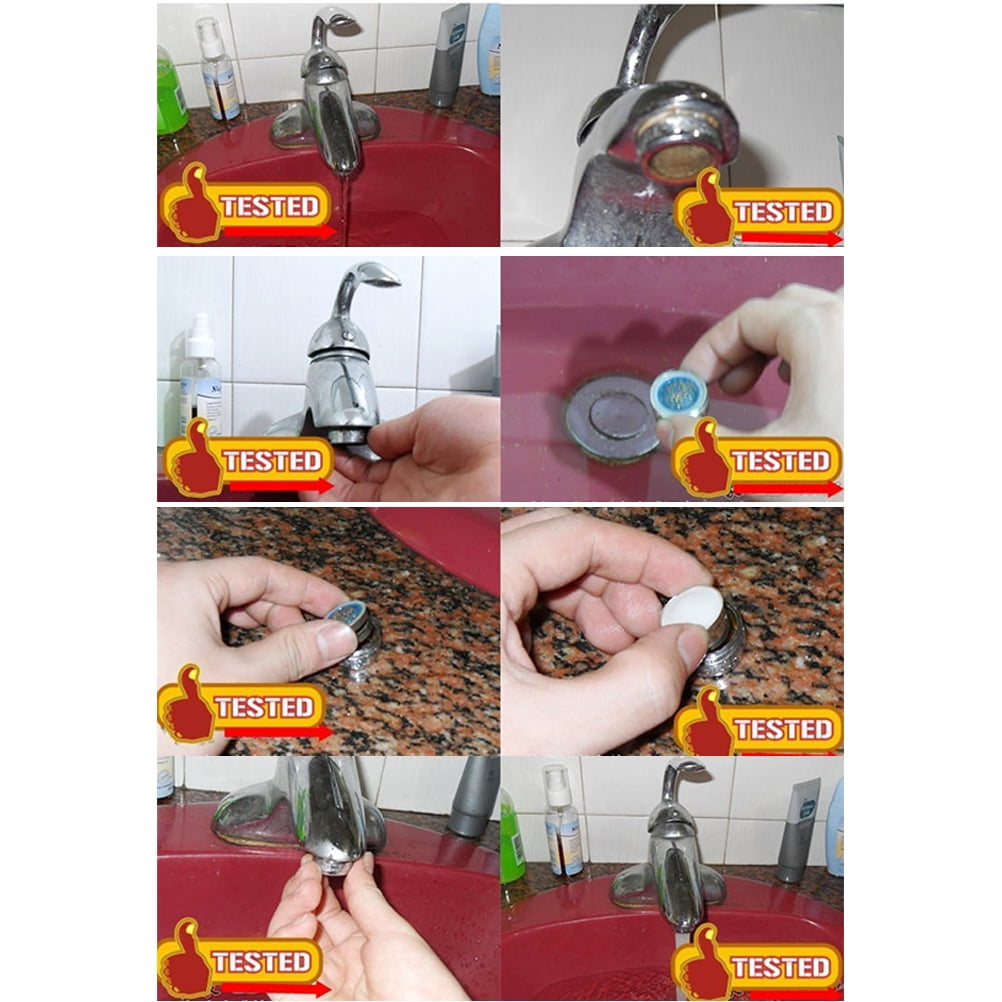 TESTED

TESTED

TESTED

TESTED

TESTED

TESTED

TESTED

TESTED