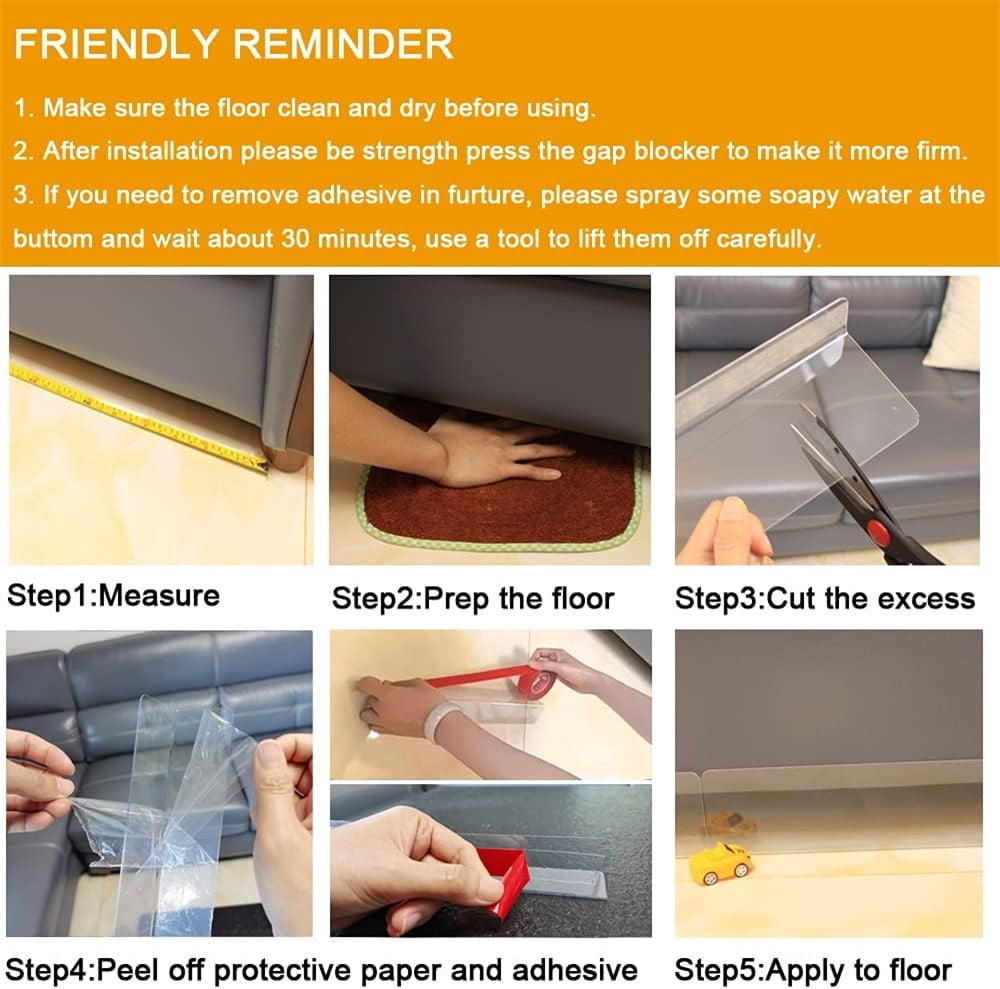 FRIENDLY REMINDER

1. Make sure the floor clean and dry before using.

2. After installation please be strength press the gap blocker to make it more firm.

3. If you need to remove adhesive in furture, please spray some soapy water at the buttom and wait about 30 minutes, use a tool to lift them off carefully.

Step1:Measure

Step2:Prep the floor

Step3:Cut the excess

Step4:Peel off protective paper and adhesive

Step5:Apply to floor