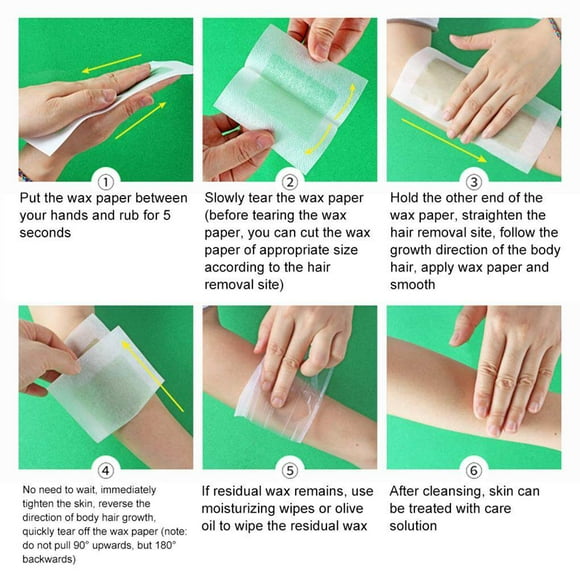 ①
Put the wax paper between your hands and rub for 5 seconds

②
Slowly tear the wax paper (before tearing the wax paper, you can cut the wax paper of appropriate size according to the hair removal site)

③
Hold the other end of the wax paper, straighten the hair removal site, follow the growth direction of the body hair, apply wax paper and smooth

④
No need to wait, immediately tighten the skin, reverse the direction of body hair growth, quickly tear off the wax paper (note: do not pull 90° upwards, but 180° backwards)

⑤
If residual wax remains, use moisturizing wipes or olive oil to wipe the residual wax

⑥
After cleansing, skin can be treated with care solution