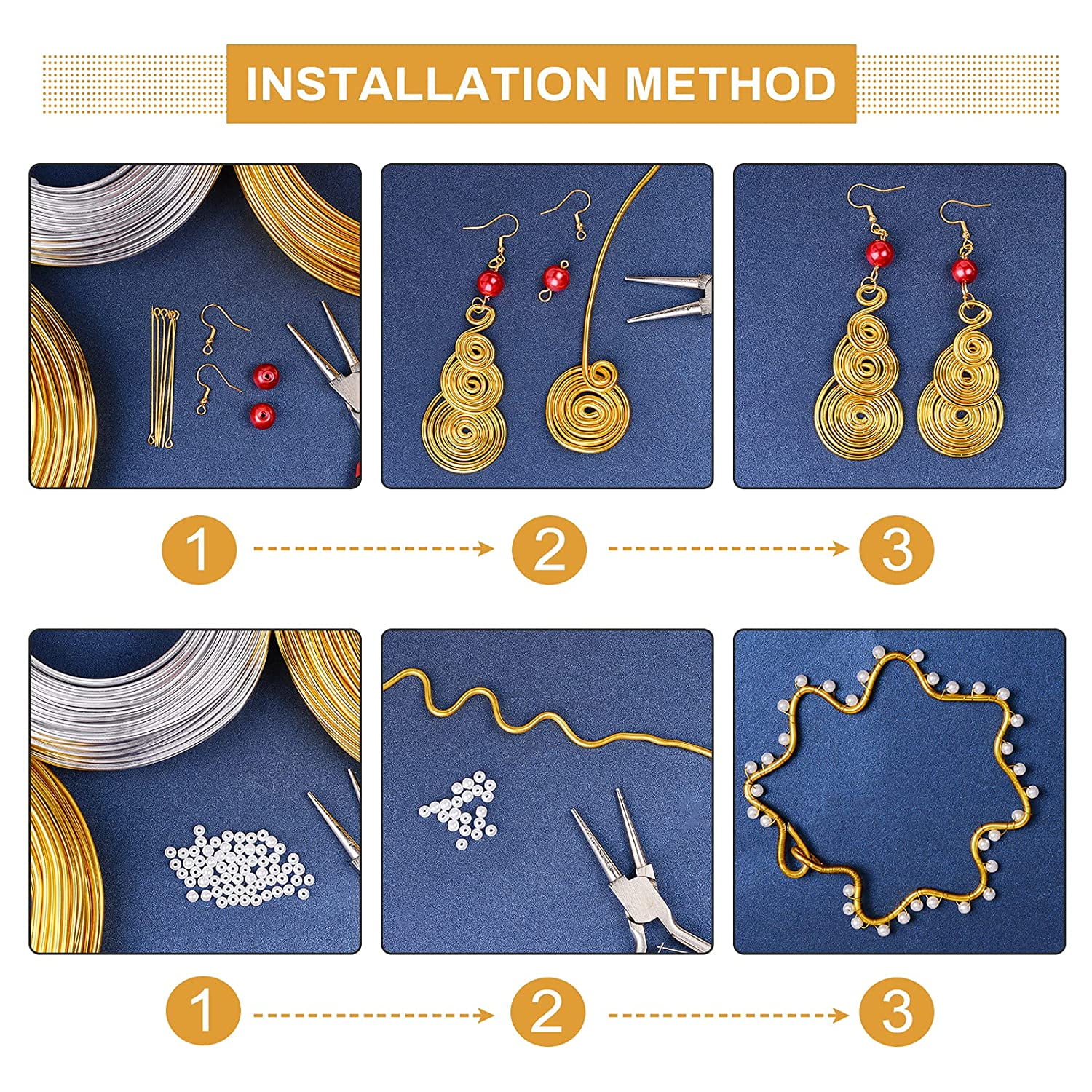 INSTALLATION METHOD

1

2

3

1

2

3