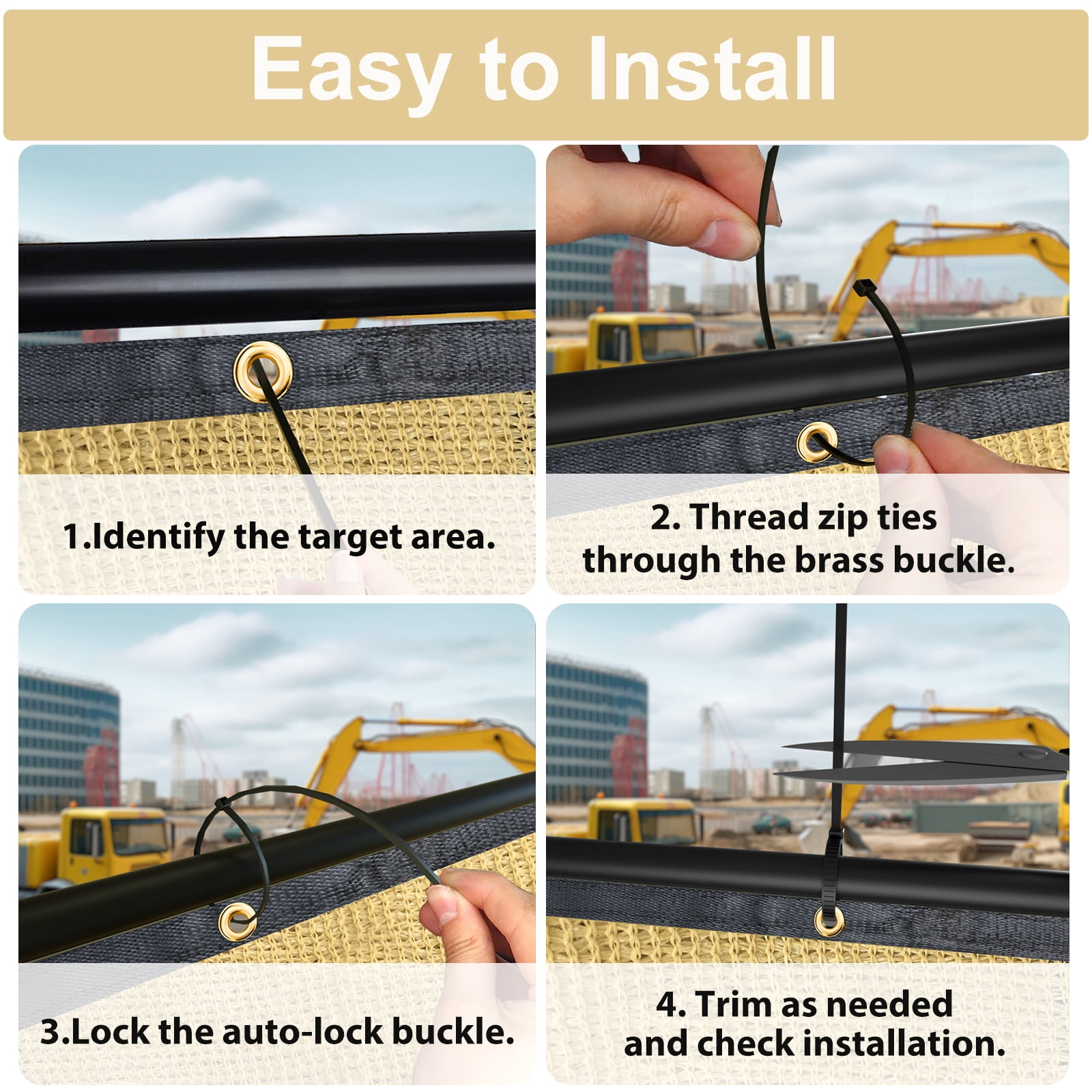 Easy to Install

1.Identify the target area.

2. Thread zip ties through the brass buckle.

3.Lock the auto-lock buckle.

4. Trim as needed and check installation.