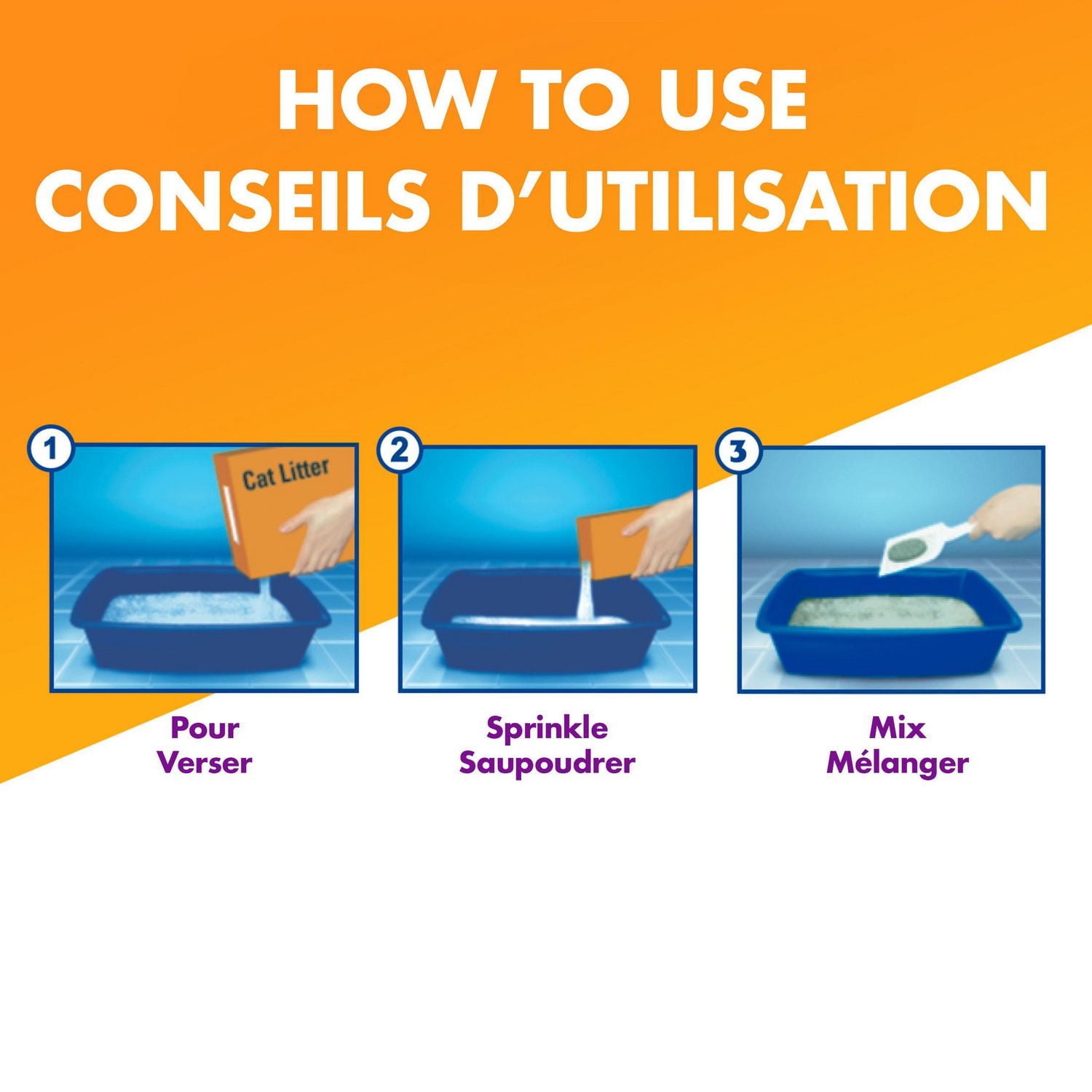 HOW TO USE
CONSEILS D'UTILISATION

1

Cat Litter

Pour
Verser

2

Sprinkle
Saupoudrer

3

Mix
Mélanger