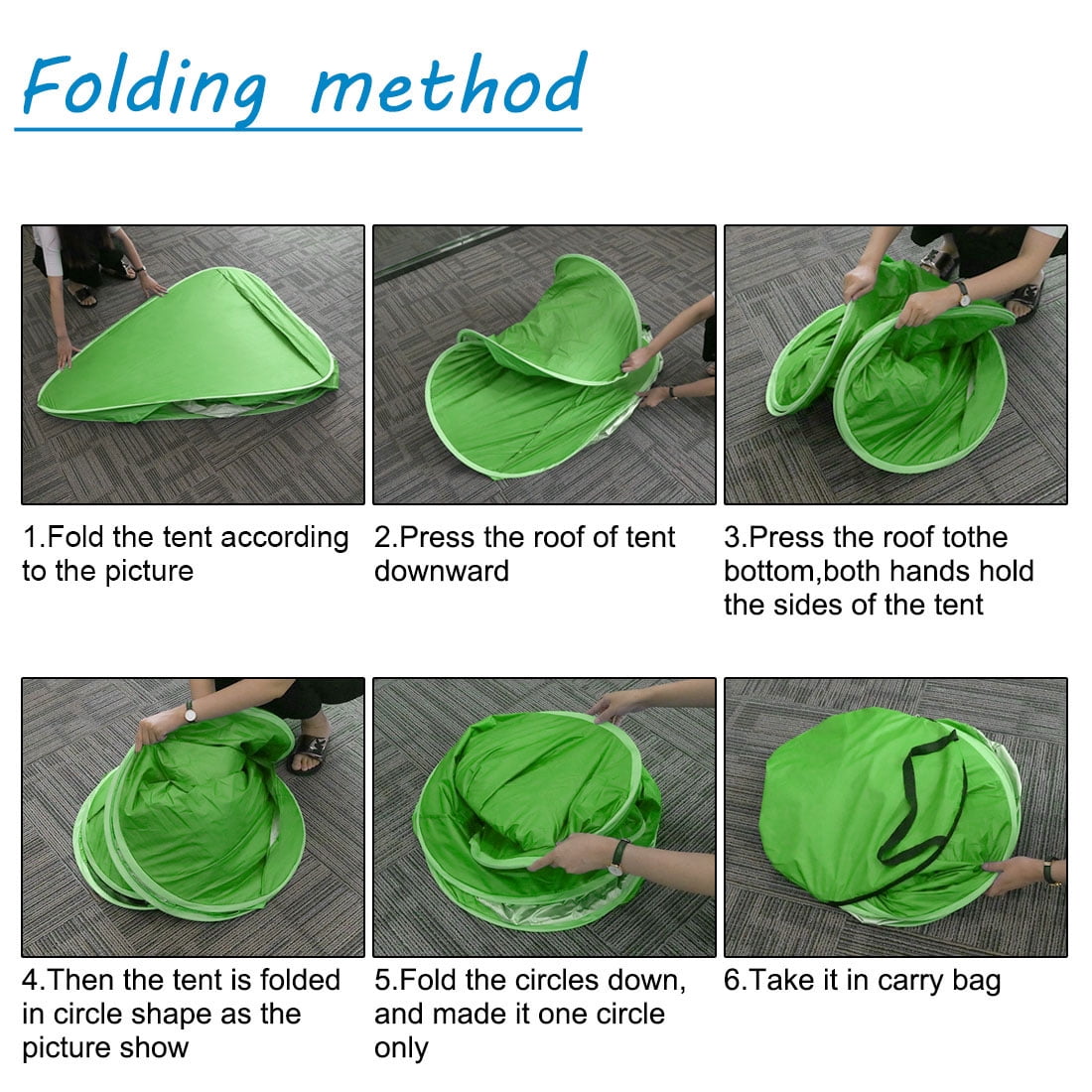 Folding method

1.Fold the tent according to the picture

2.Press the roof of tent downward

3.Press the roof tothe bottom,both hands hold the sides of the tent

4.Then the tent is folded in circle shape as the picture show

5.Fold the circles down, and made it one circle only

6.Take it in carry bag