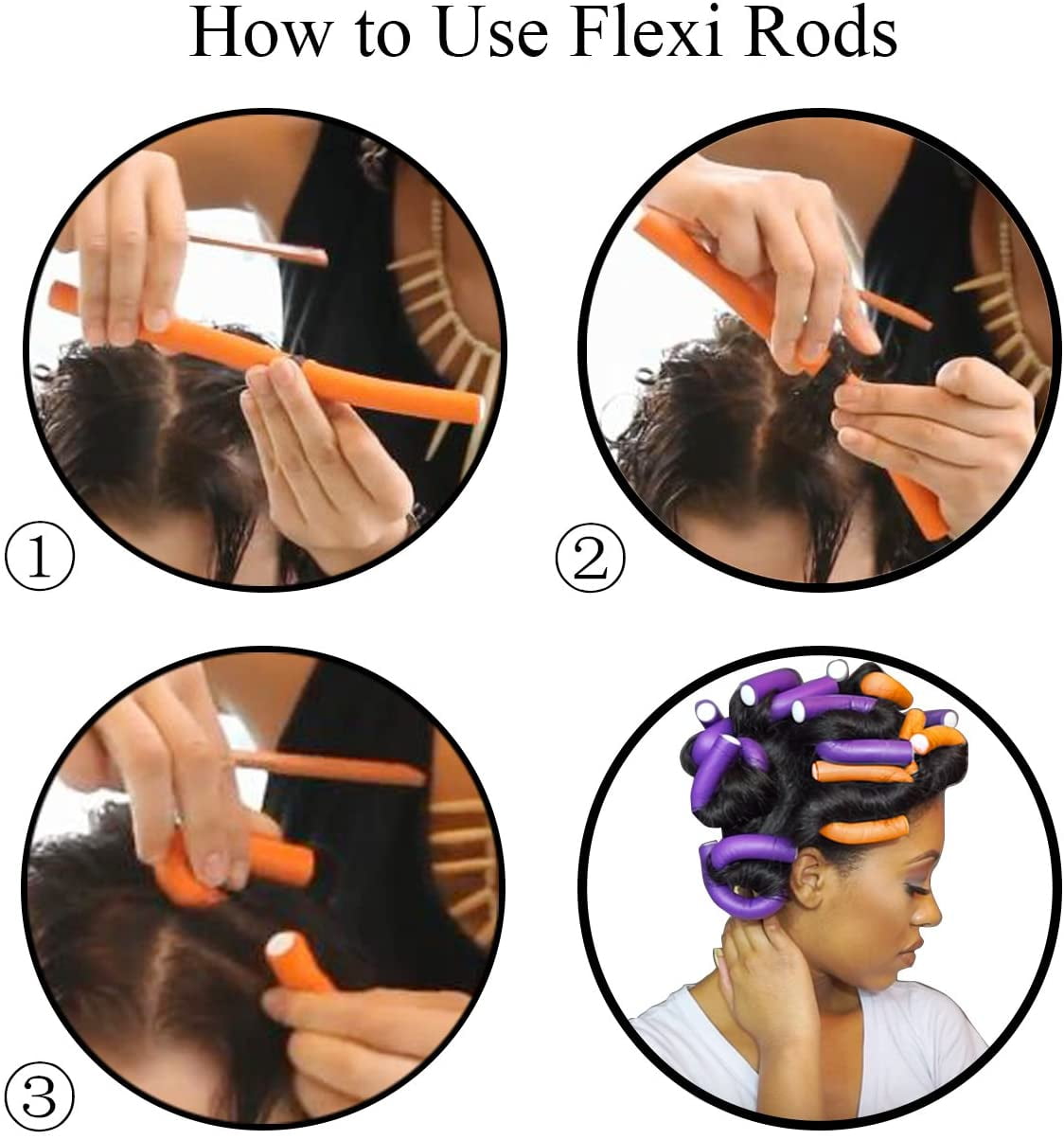 How to Use Flexi Rods

①

②

③