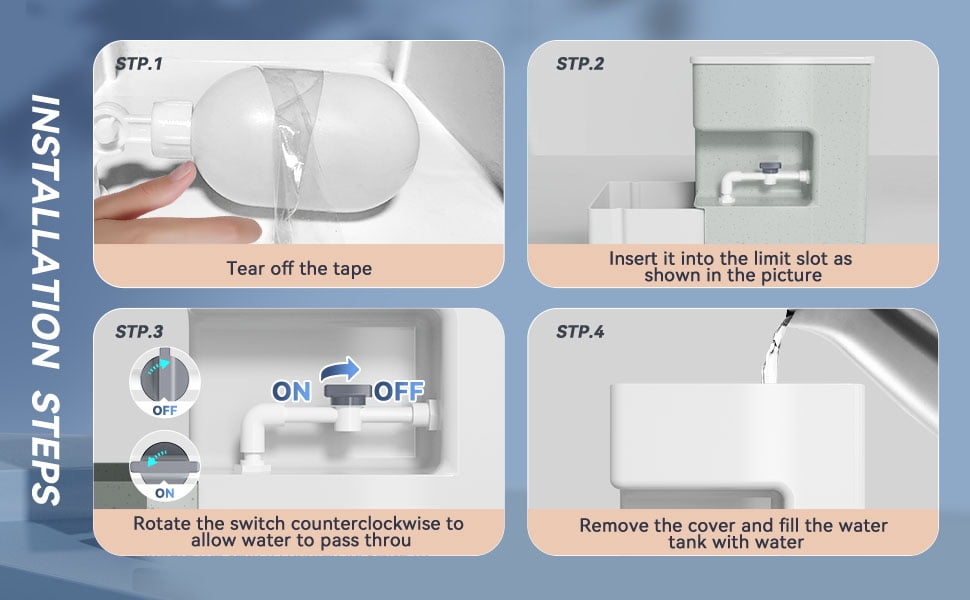 INSTALLATION STEPS

STP.1

Tear off the tape

STP.2

Insert it into the limit slot as shown in the picture

STP.3

OFF

ON

ON OFF

Rotate the switch counterclockwise to allow water to pass throu

STP.4

Remove the cover and fill the water tank with water