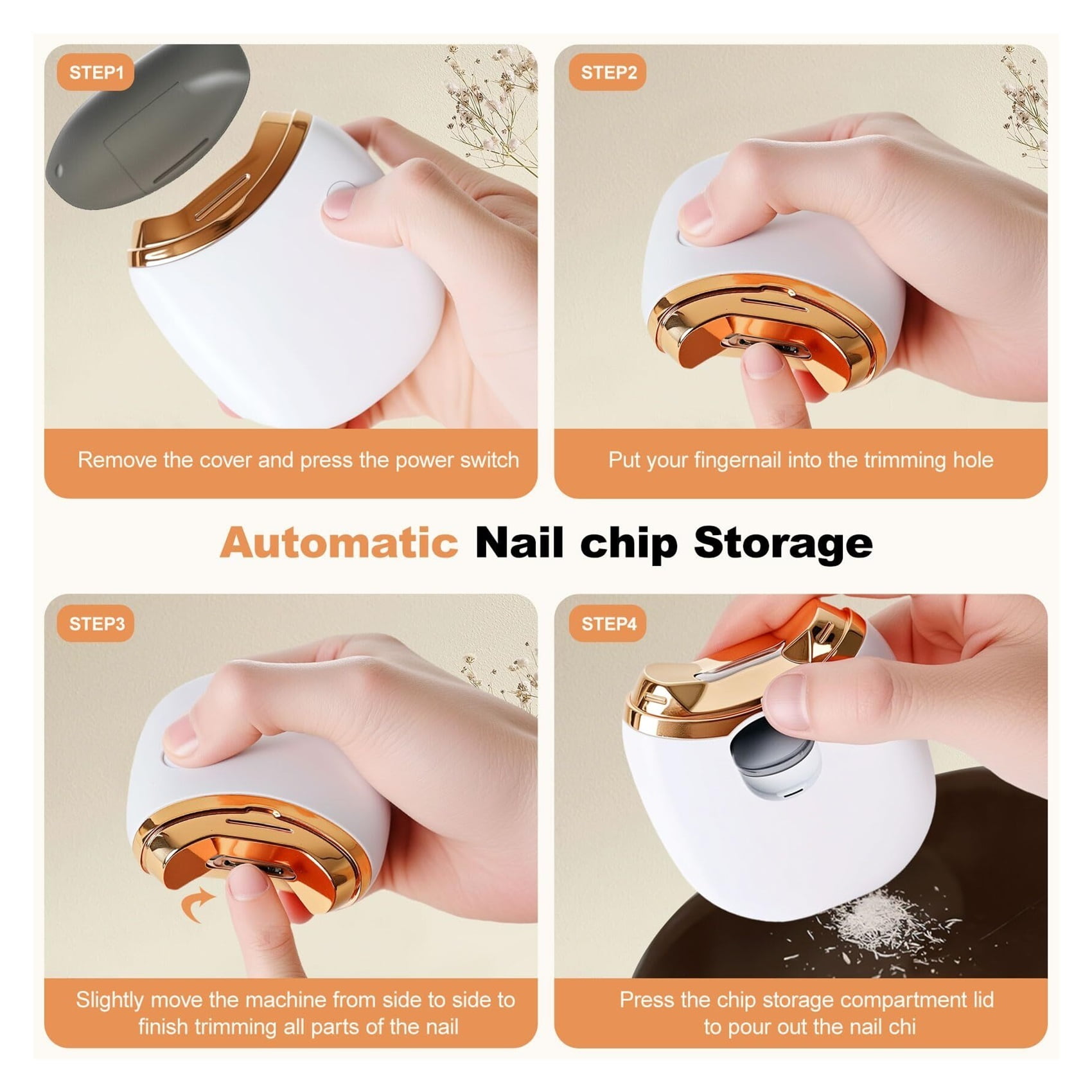 STEP1

Remove the cover and press the power switch

STEP2

Put your fingernail into the trimming hole

Automatic Nail chip Storage

STEP3

Slightly move the machine from side to side to finish trimming all parts of the nail

STEP4

Press the chip storage compartment lid to pour out the nail chi