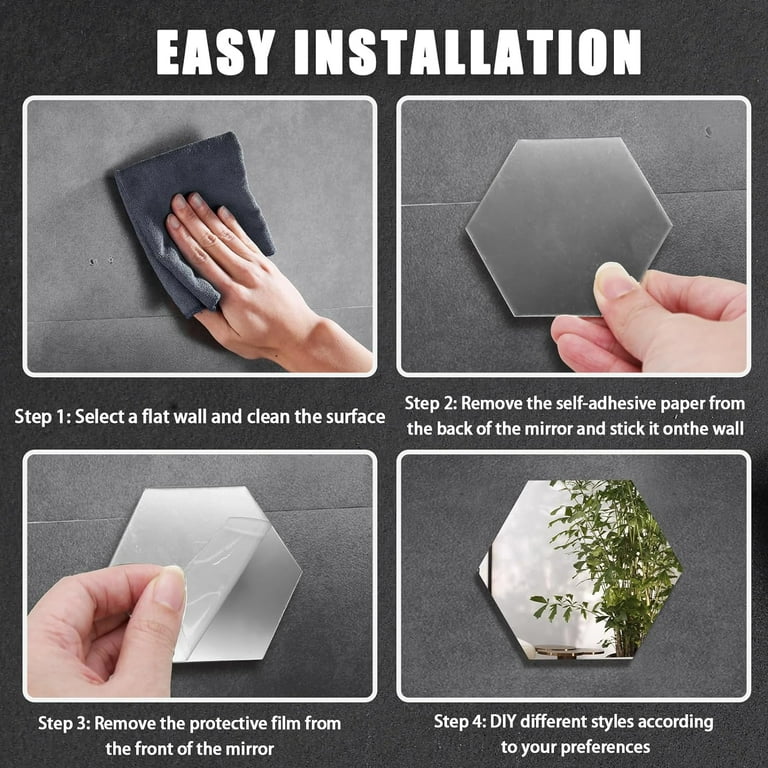 EASY INSTALLATION

Step 1: Select a flat wall and clean the surface

Step 2: Remove the self-adhesive paper from the back of the mirror and stick it onthe wall

Step 3: Remove the protective film from the front of the mirror

Step 4: DIY different styles according to your preferences