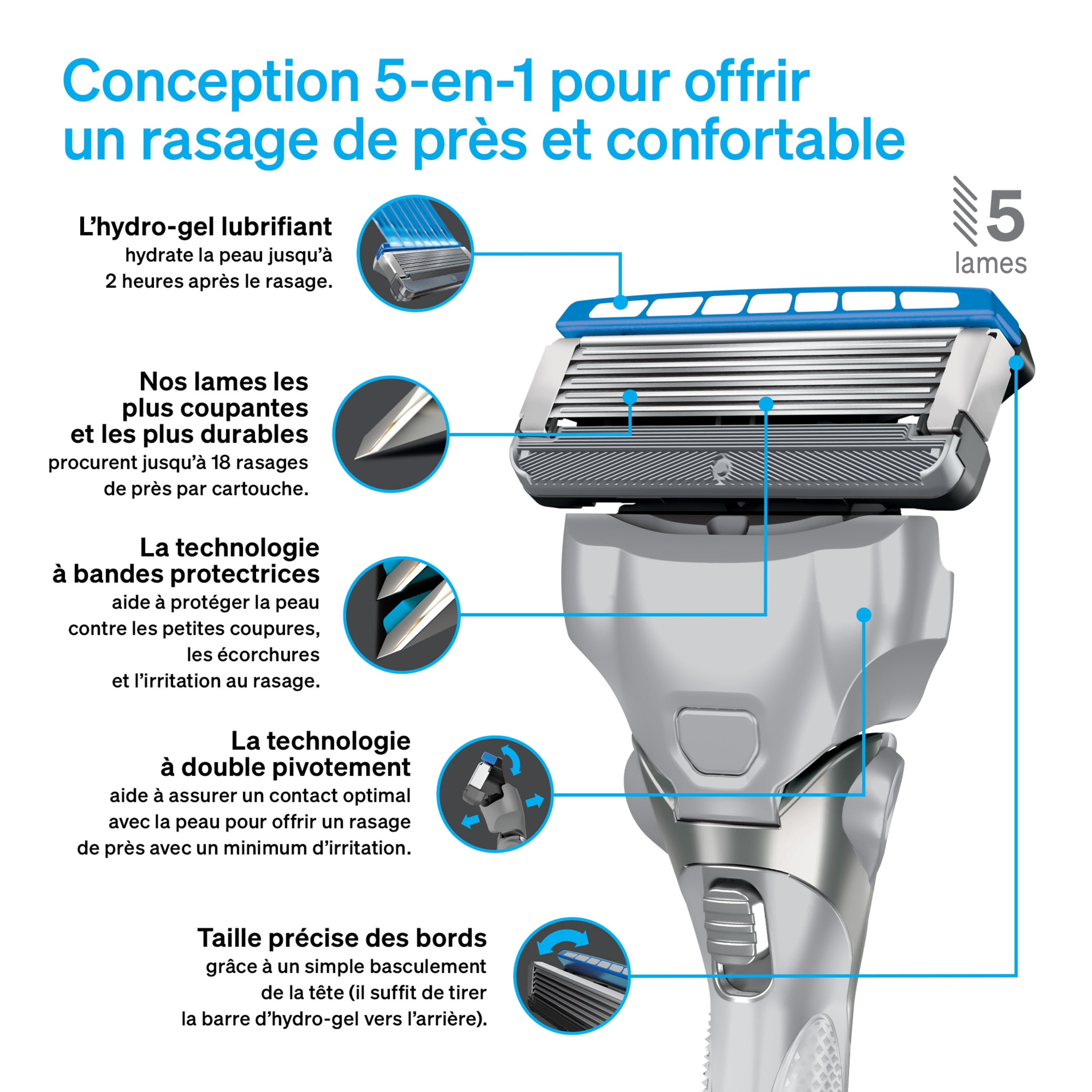 Conception 5-en-1 pour offrir un rasage de près et confortable

5 lames

L'hydro-gel lubrifiant
hydrate la peau jusqu'à 2 heures après le rasage.

Nos lames les plus coupantes et les plus durables
procurent jusqu'à 18 rasages de près par cartouche.

La technologie à bandes protectrices
aide à protéger la peau contre les petites coupures, les écorchures et l'irritation au rasage.

La technologie à double pivotement
aide à assurer un contact optimal avec la peau pour offrir un rasage de près avec un minimum d'irritation.

Taille précise des bords
grâce à un simple basculement de la tête (il suffit de tirer la barre d'hydro-gel vers l'arrière).