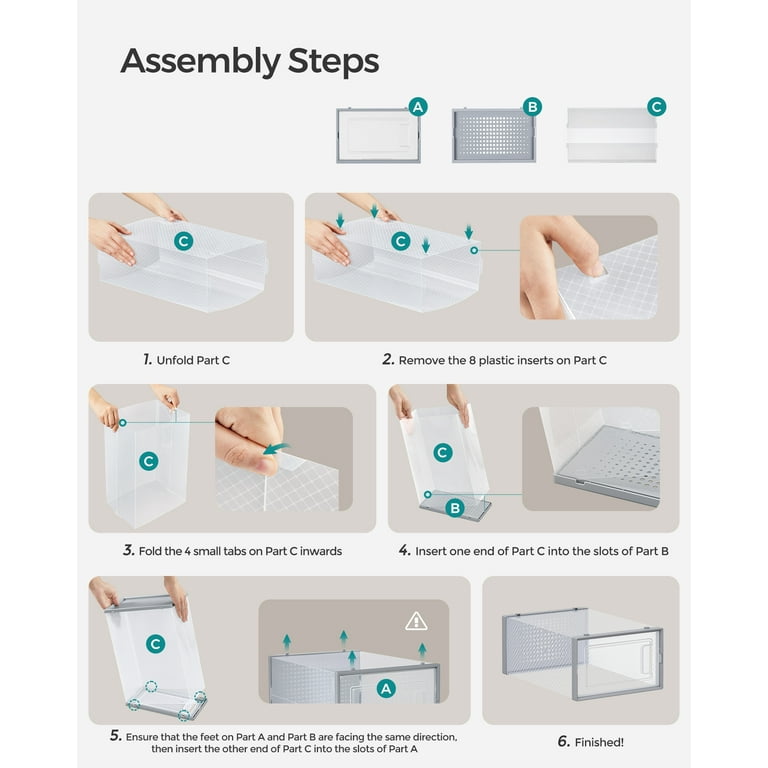 Assembly Steps

A

B

C

C

C

1. Unfold Part C

2. Remove the 8 plastic inserts on Part C

C

C

B

3. Fold the 4 small tabs on Part C inwards

4. Insert one end of Part C into the slots of Part B

C

A

5. Ensure that the feet on Part A and Part B are facing the same direction, then insert the other end of Part C into the slots of Part A

6. Finished!