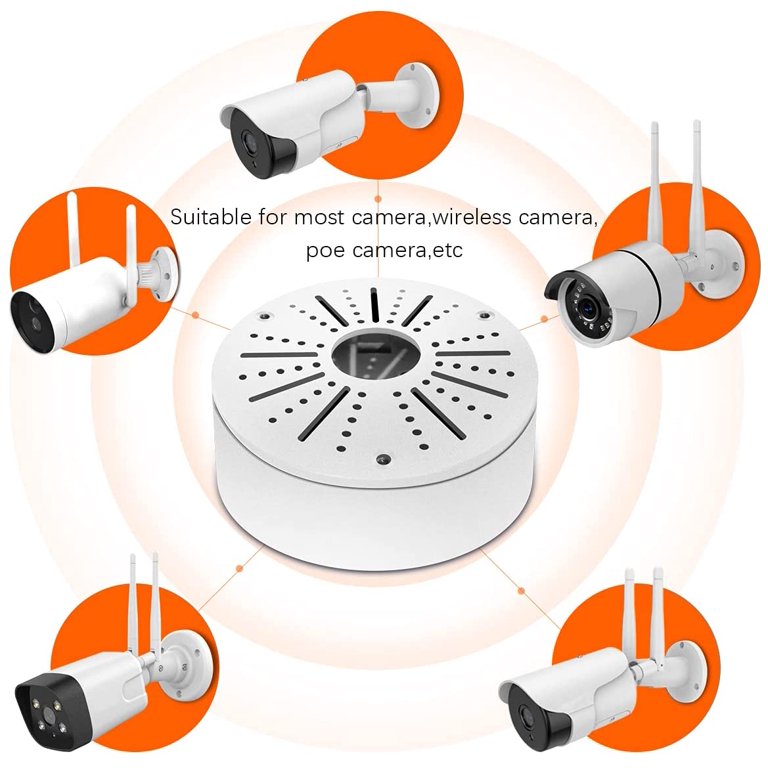 Suitable for most camera,wireless camera, poe camera,etc