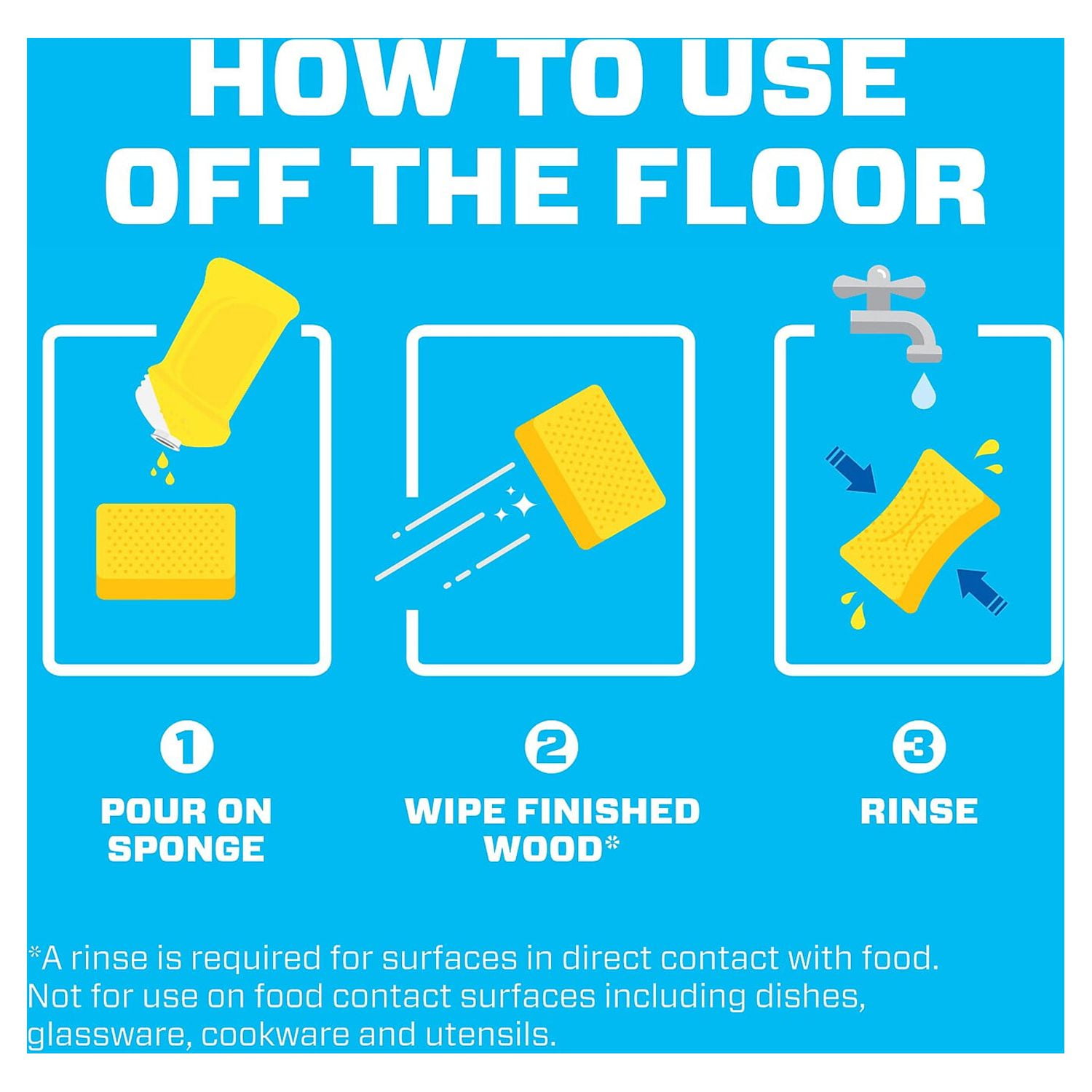 HOW TO USE OFF THE FLOOR

1
POUR ON SPONGE

2
WIPE FINISHED WOOD*

3
RINSE

*A rinse is required for surfaces in direct contact with food. Not for use on food contact surfaces including dishes, glassware, cookware and utensils.