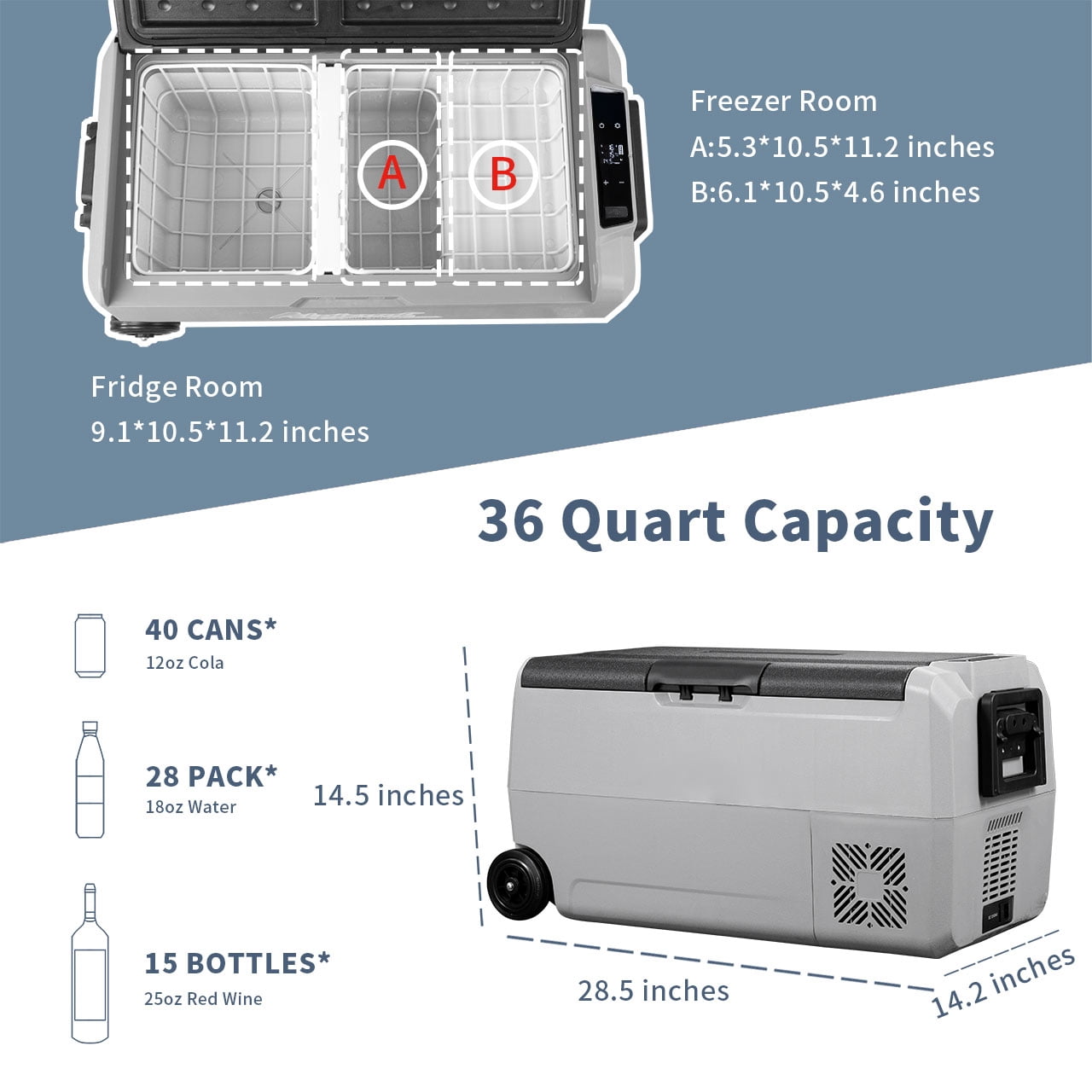 A

B

Freezer Room
A:5.3*10.5*11.2 inches
B:6.1*10.5*4.6 inches

Fridge Room
9.1*10.5*11.2 inches

36 Quart Capacity

40 CANS*
12oz Cola

28 PACK*
18oz Water

15 BOTTLES*
25oz Red Wine

14.5 inches

28.5 inches

14.2 inches