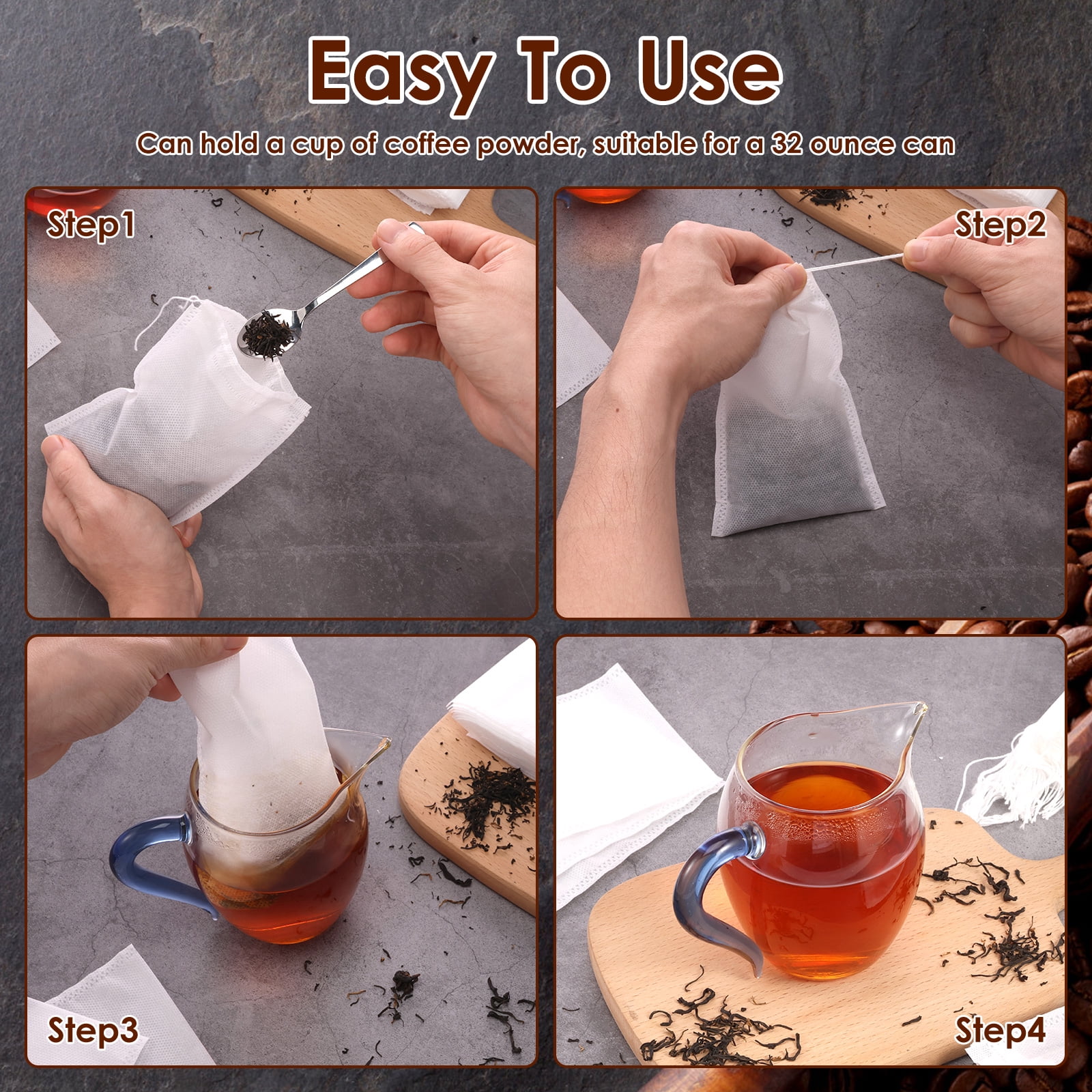 Easy To Use

Can hold a cup of coffee powder, suitable for a 32 ounce can

Step1

Step2

Step3

Step4