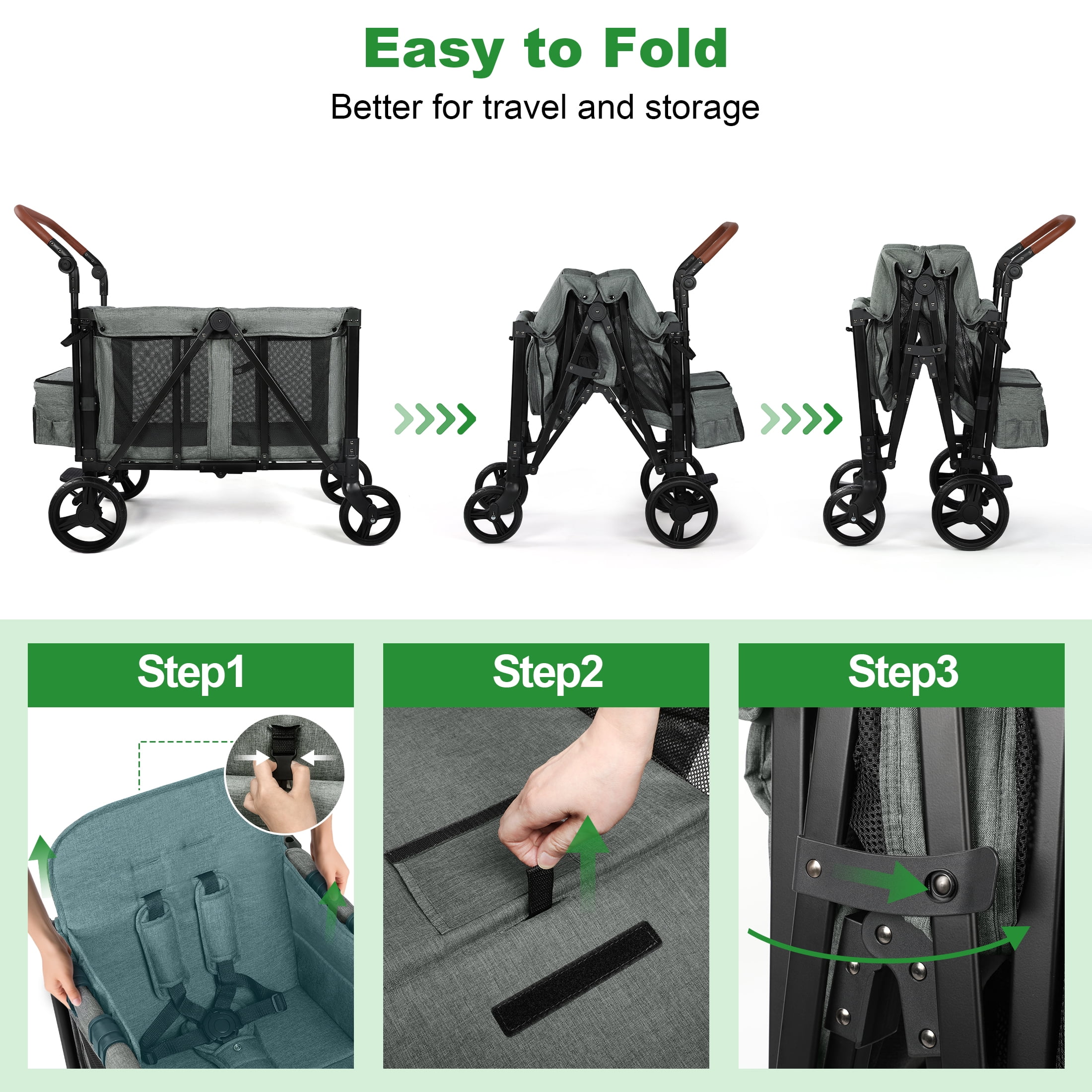 Easy to Fold

Better for travel and storage

Step1

Step2

Step3