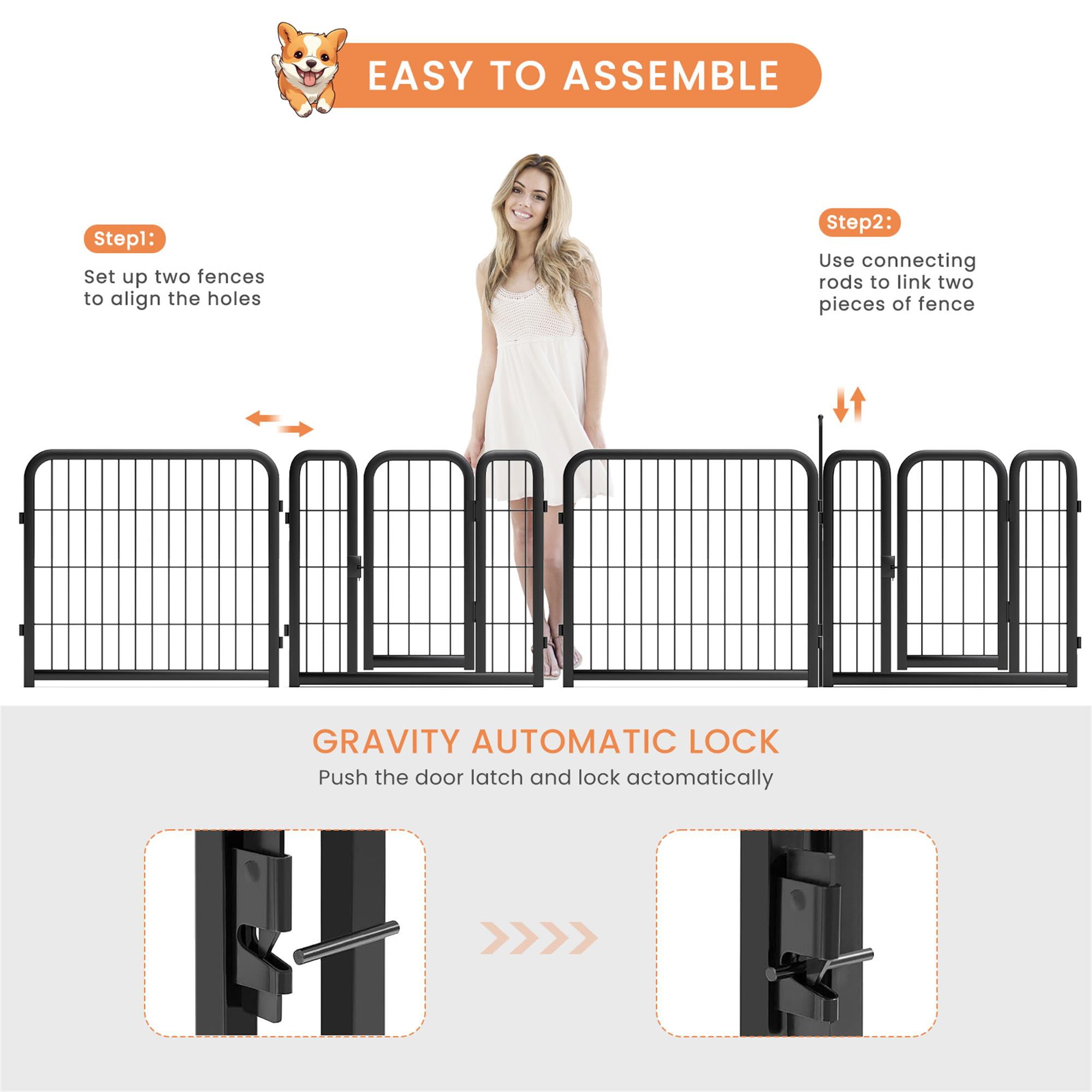 EASY TO ASSEMBLE

Step1:

Set up two fences to align the holes

Step2:

Use connecting rods to link two pieces of fence

GRAVITY AUTOMATIC LOCK

Push the door latch and lock actomatically