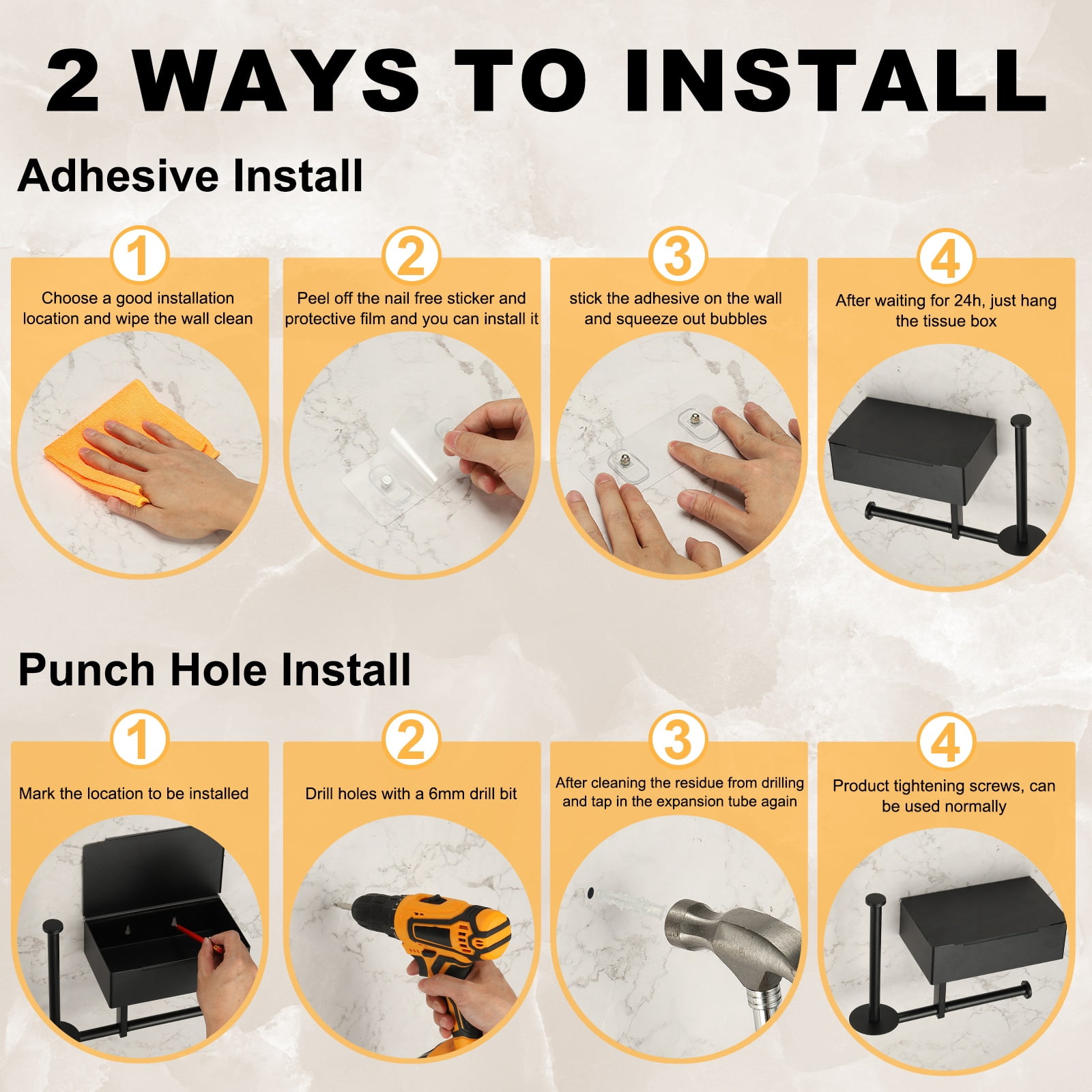 2 WAYS TO INSTALL

Adhesive Install

1
Choose a good installation location and wipe the wall clean

2
Peel off the nail free sticker and protective film and you can install it

3
stick the adhesive on the wall and squeeze out bubbles

4
After waiting for 24h, just hang the tissue box

Punch Hole Install

1
Mark the location to be installed

2
Drill holes with a 6mm drill bit

3
After cleaning the residue from drilling and tap in the expansion tube again

4
Product tightening screws, can be used normally