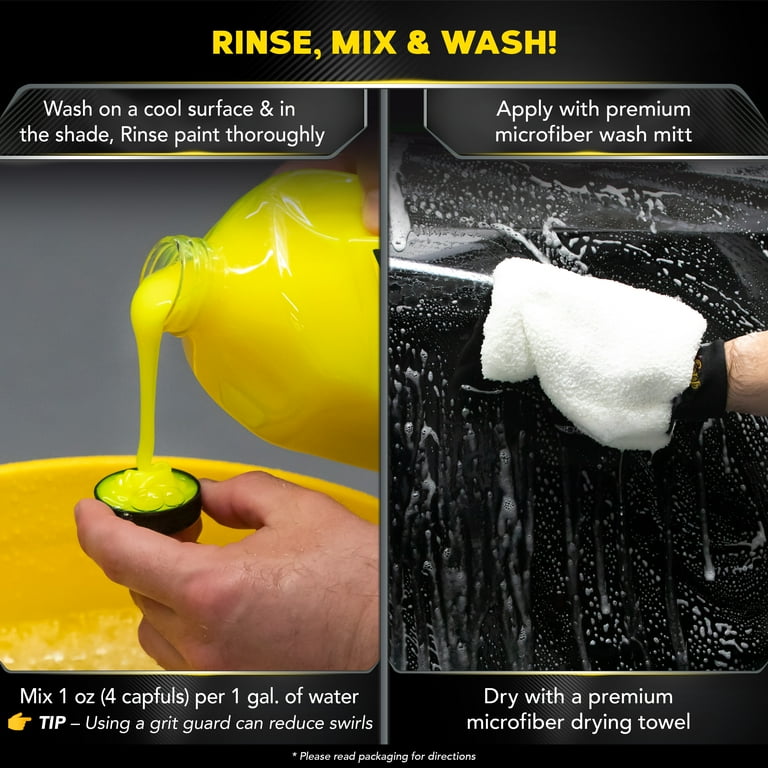 RINSE, MIX & WASH!

Wash on a cool surface & in the shade, Rinse paint thoroughly

Mix 1 oz (4 capfuls) per 1 gal. of water
👉 TIP – Using a grit guard can reduce swirls

Apply with premium microfiber wash mitt

Dry with a premium microfiber drying towel

* Please read packaging for directions