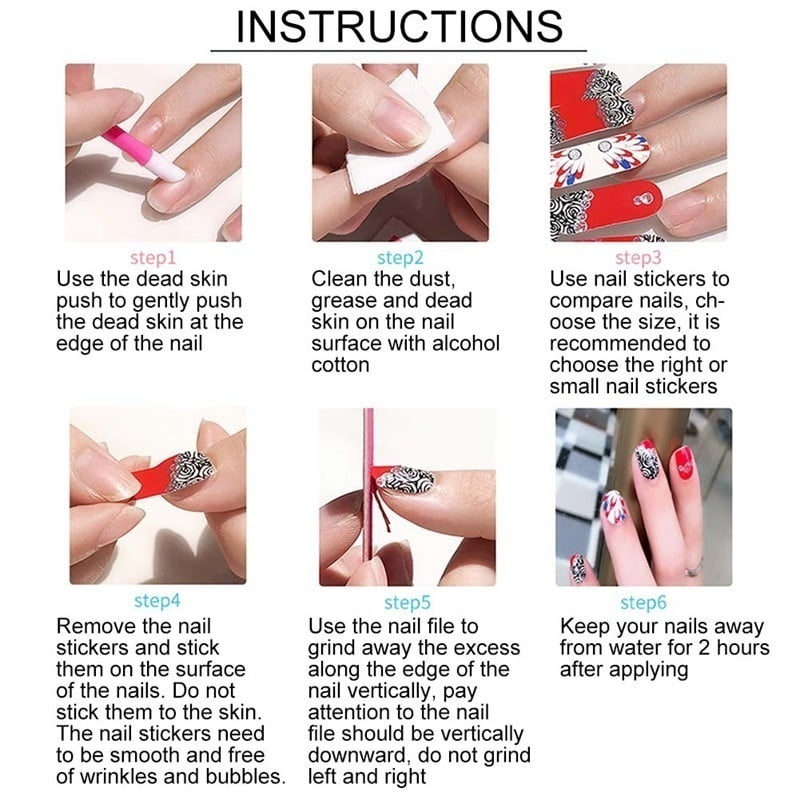 INSTRUCTIONS

step1
Use the dead skin push to gently push the dead skin at the edge of the nail

step2
Clean the dust, grease and dead skin on the nail surface with alcohol cotton

step3
Use nail stickers to compare nails, choose the size, it is recommended to choose the right or small nail stickers

step4
Remove the nail stickers and stick them on the surface of the nails. Do not stick them to the skin. The nail stickers need to be smooth and free of wrinkles and bubbles.

step5
Use the nail file to grind away the excess along the edge of the nail vertically, pay attention to the nail file should be vertically downward, do not grind left and right

step6
Keep your nails away from water for 2 hours after applying