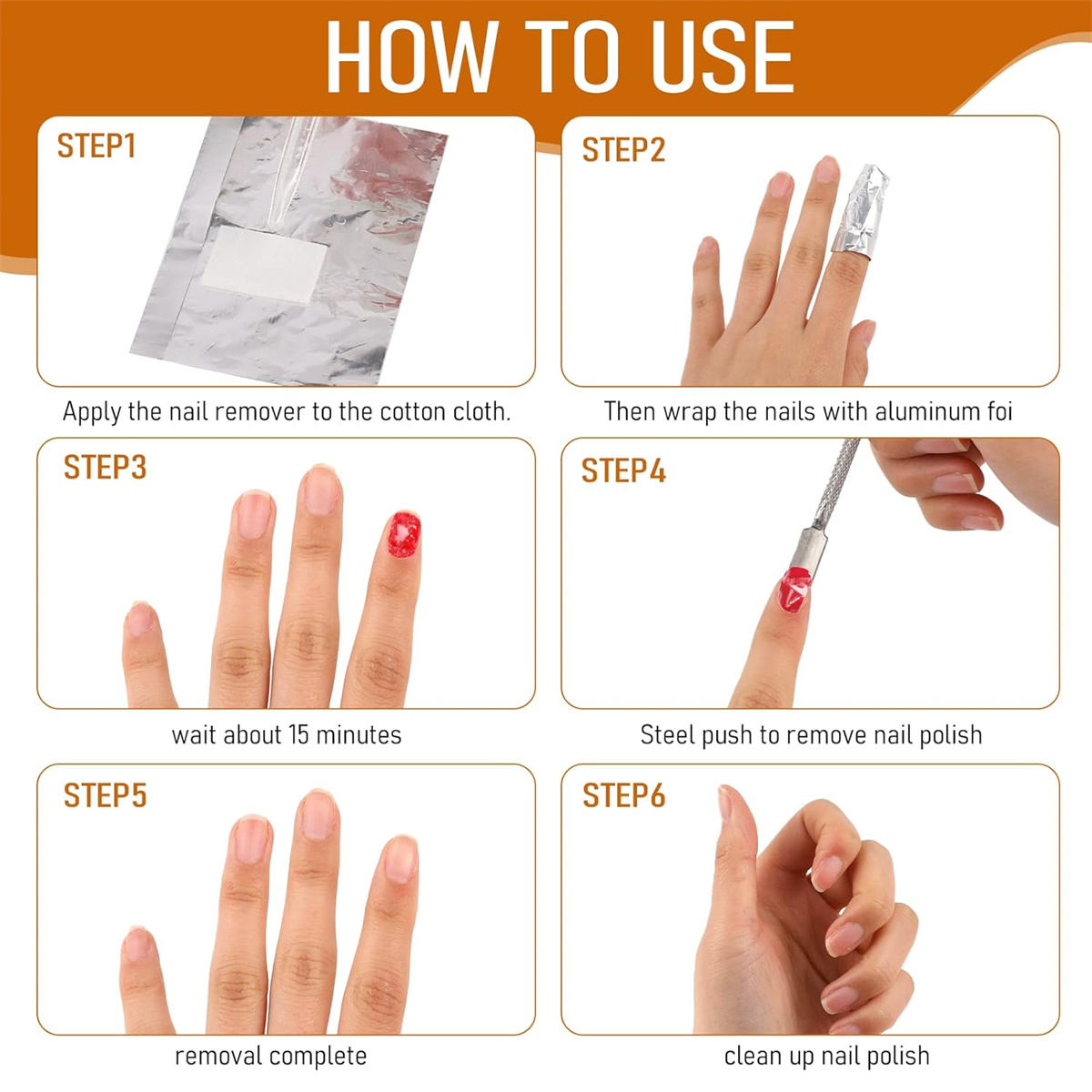 HOW TO USE

STEP1

Apply the nail remover to the cotton cloth.

STEP2

Then wrap the nails with aluminum foi

STEP3

wait about 15 minutes

STEP4

Steel push to remove nail polish

STEP5

removal complete

STEP6

clean up nail polish