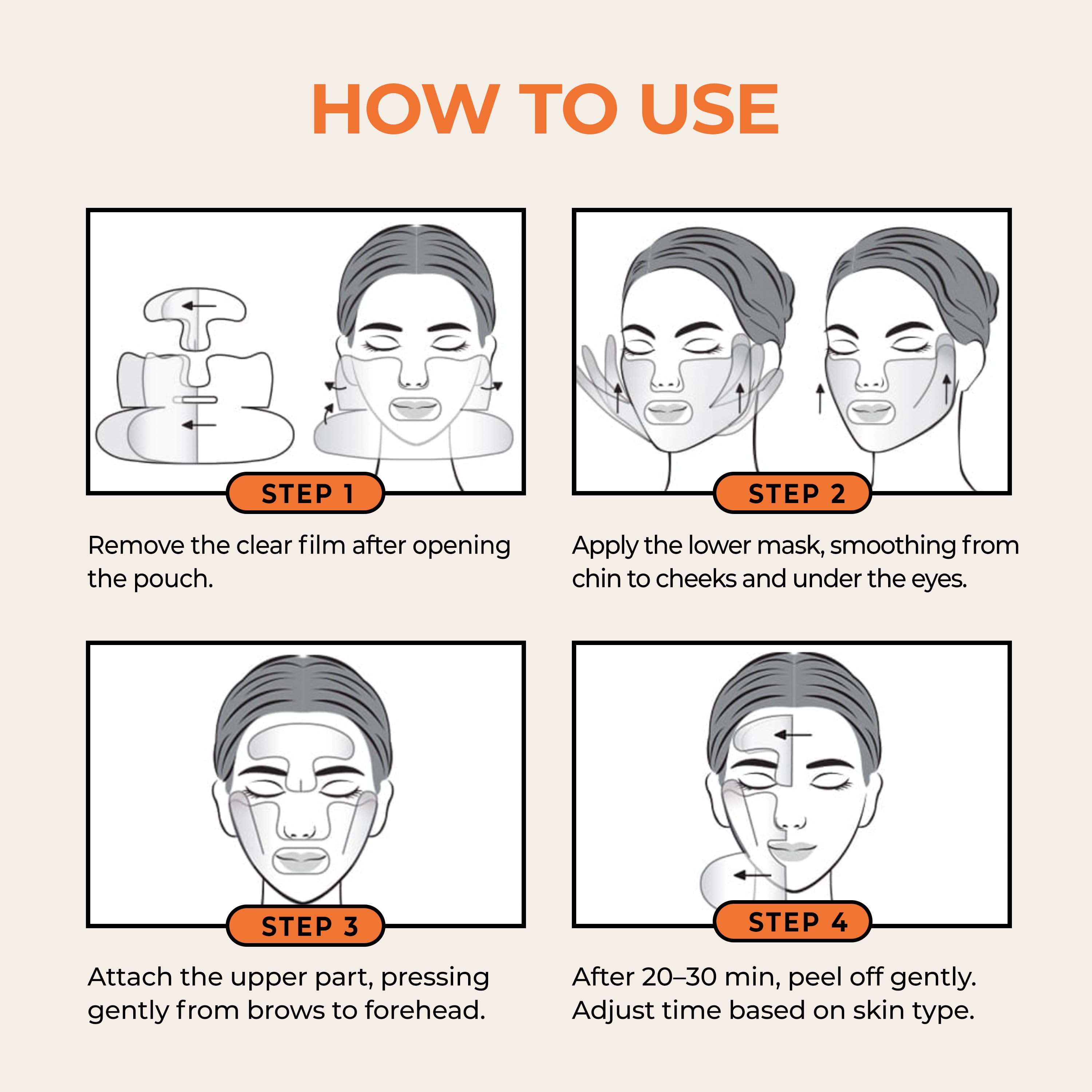 HOW TO USE

STEP 1

Remove the clear film after opening the pouch.

STEP 2

Apply the lower mask, smoothing from chin to cheeks and under the eyes.

STEP 3

Attach the upper part, pressing gently from brows to forehead.

STEP 4

After 20–30 min, peel off gently. Adjust time based on skin type.