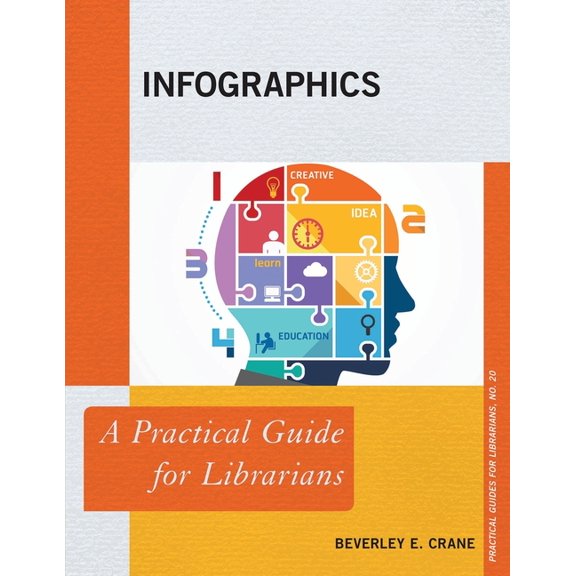 INFOGRAPHICS

1
CREATIVE
IDEA
2
3
learn
4
EDUCATION

A Practical Guide for Librarians

BEVERLEY E. CRANE

PRACTICAL GUIDES FOR LIBRARIANS, NO. 20