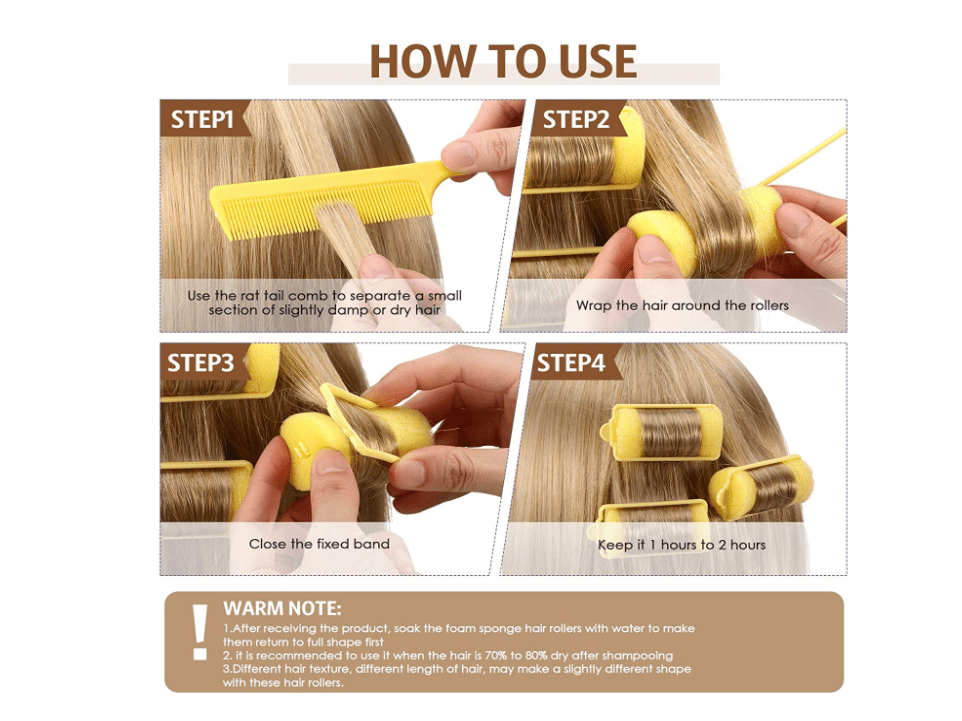 HOW TO USE

STEP1

Use the rat tail comb to separate a small section of slightly damp or dry hair

STEP2

Wrap the hair around the rollers

STEP3

Close the fixed band

STEP4

Keep it 1 hours to 2 hours

!

WARM NOTE:

1.After receiving the product, soak the foam sponge hair rollers with water to make them return to full shape first
2. it is recommended to use it when the hair is 70% to 80% dry after shampooing
3.Different hair texture, different length of hair, may make a slightly different shape with these hair rollers.