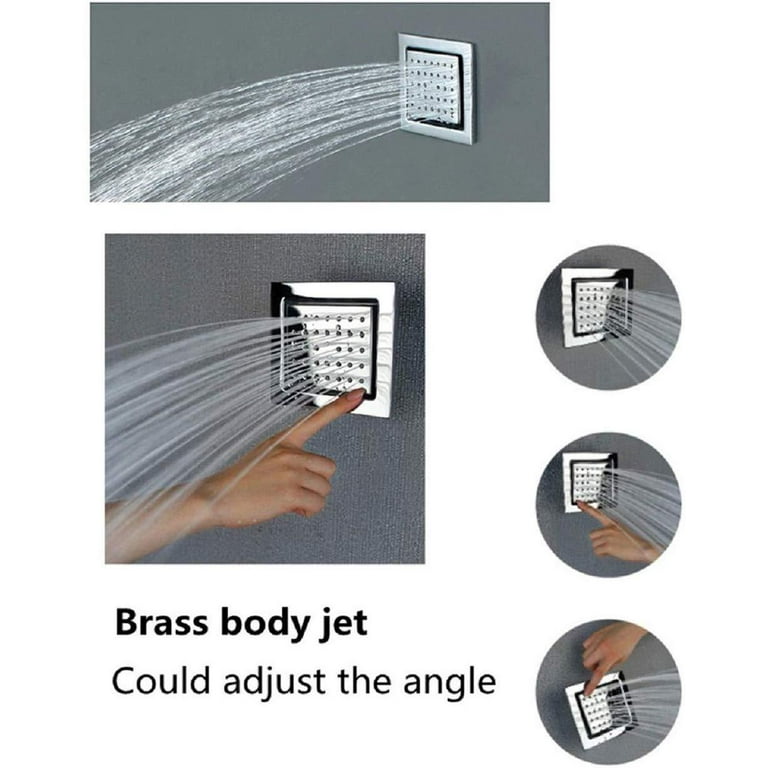 Brass body jet
Could adjust the angle