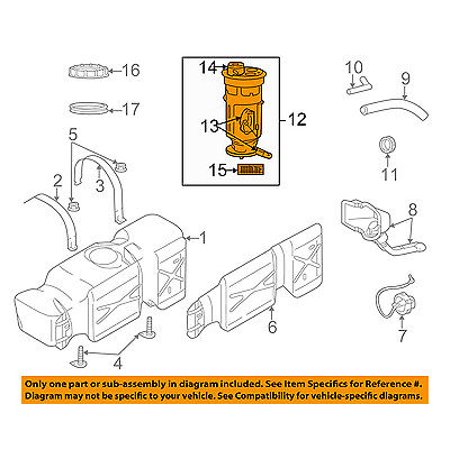 16
17
5
2
3
14
13
12
15
10
9
11
8
1
6
7
4

Only one part or sub-assembly in diagram included. See Item Specifics for Reference #.
Diagram may not be specific to your vehicle. See Compatibility for vehicle-specific diagrams.